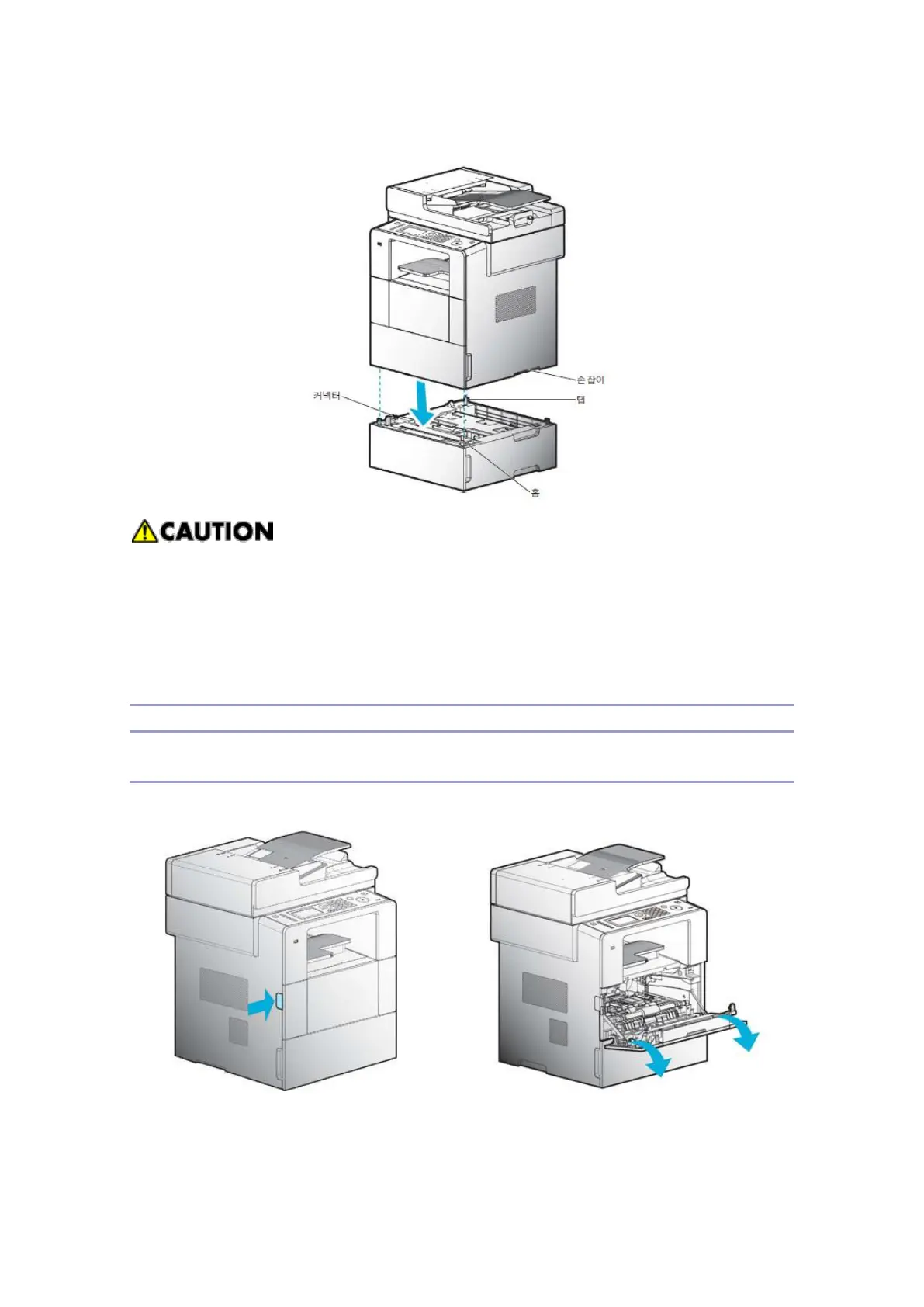 손잡이
커넥터
탭
홈

CAUTION