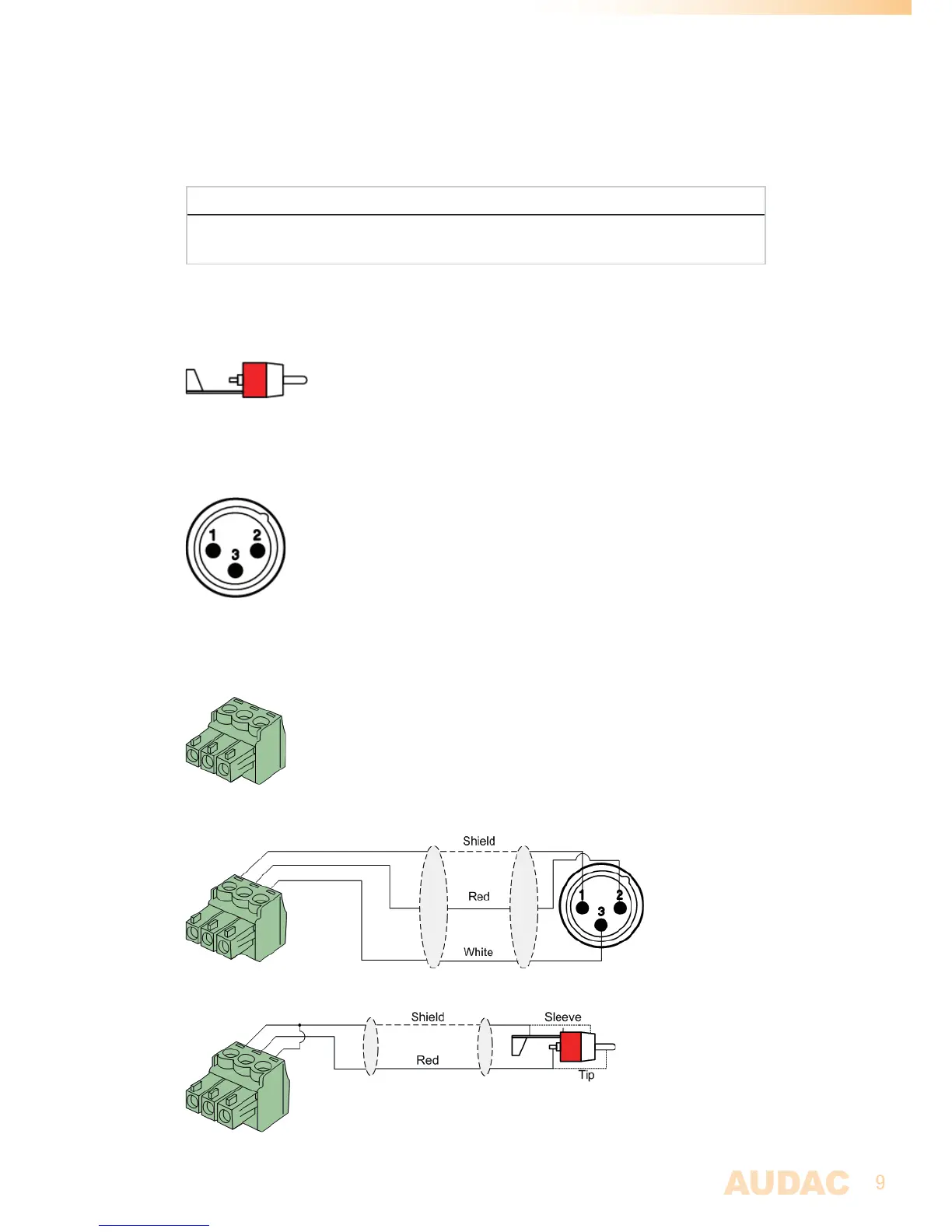 1 2
3

Shield
Red
White
1 2
3

Shield
Sleeve
Red
Tip

AUDAC 9