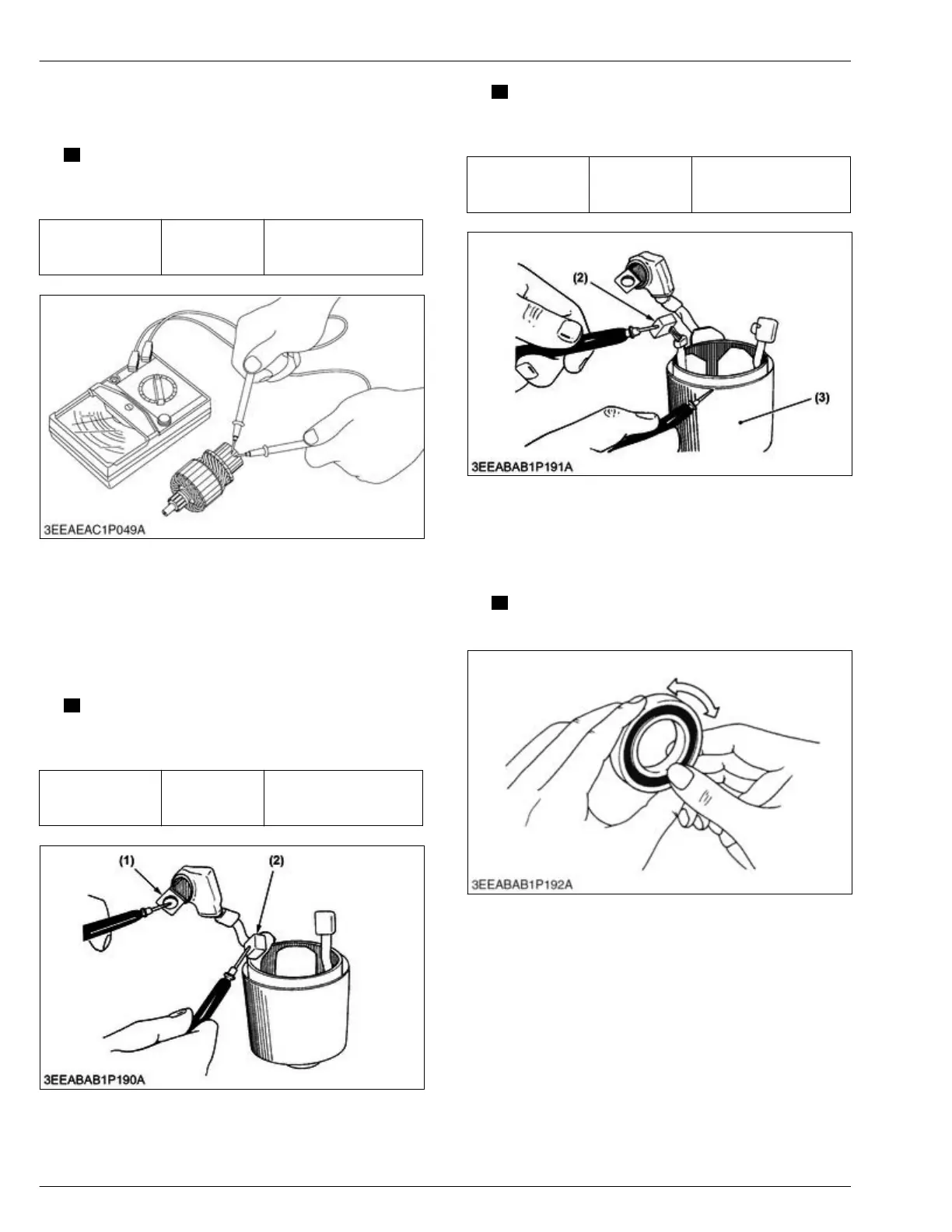 3EEAEAC1P049A

(1)

(2)

3EEABAB1P190A

(2)

(3)

3EEABAB1P191A

3EEABAB1P192A