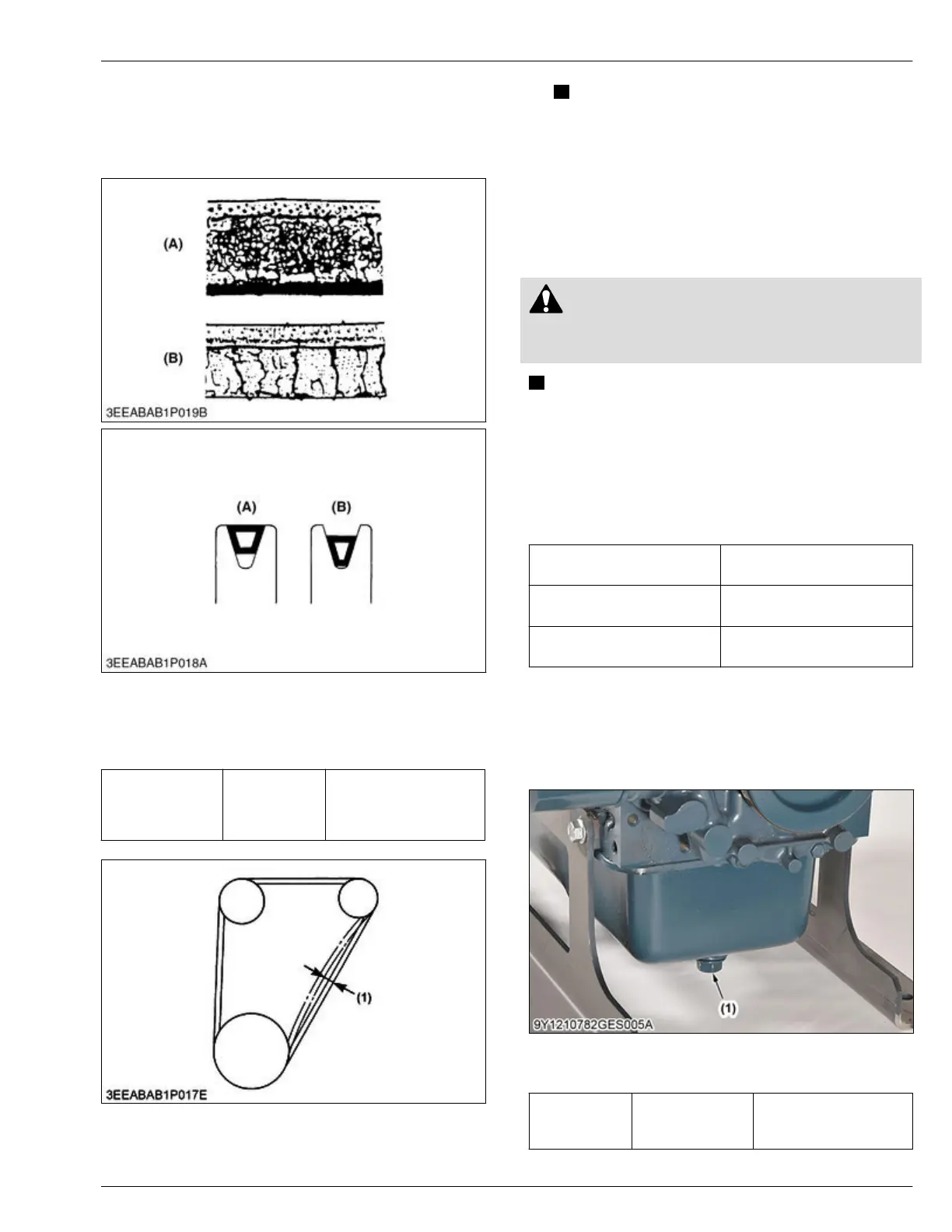 (A)

(B)

3EEABAB1P019B

(A) (B)

3EEABAB1P018A

(1)

3EEABAB1P017E

(1)

9Y1210782GES005A