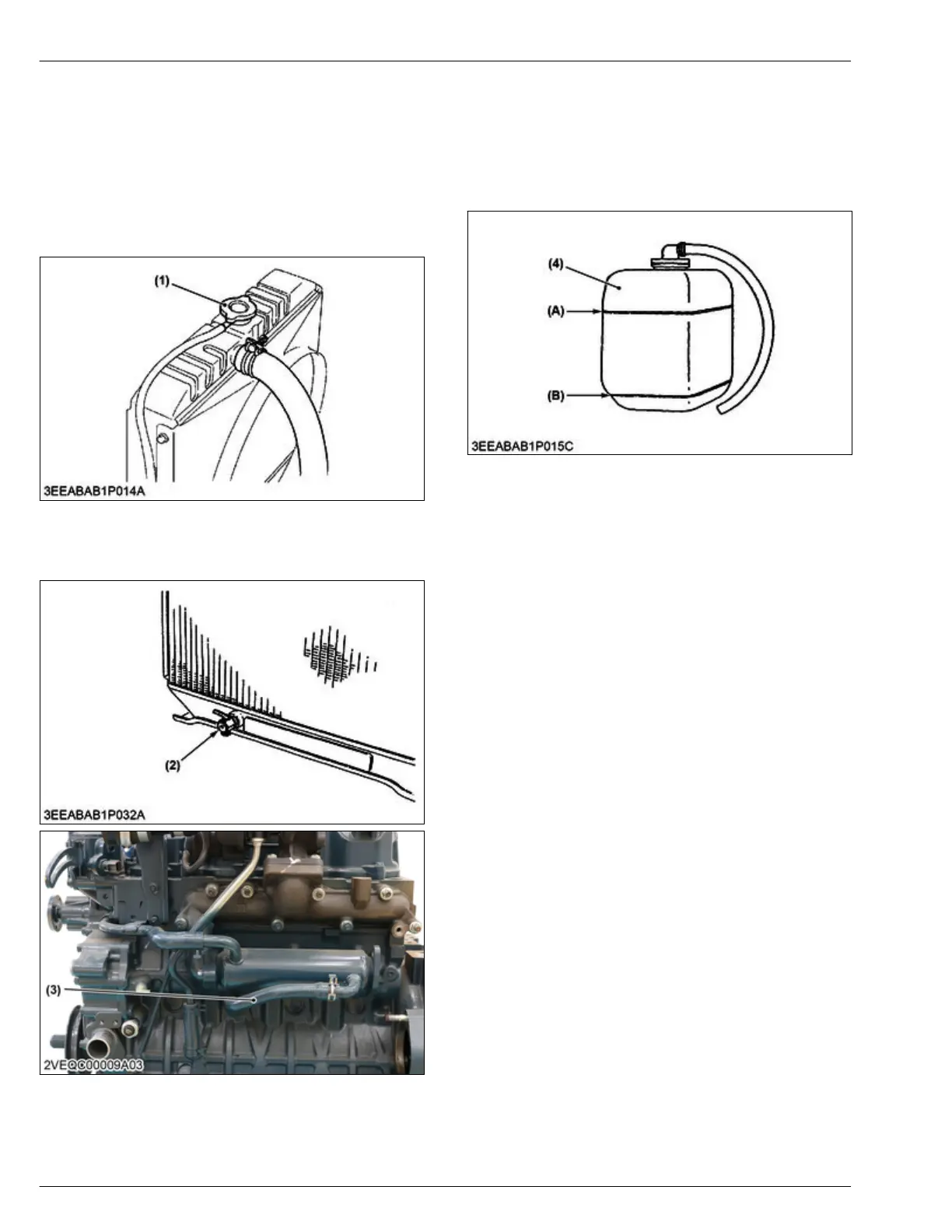 (1)

3EEABAB1P014A

(2)

3EEABAB1P032A

(3)

2VEQC00009A03

(4)

(A)

(B)

3EEABAB1P015C