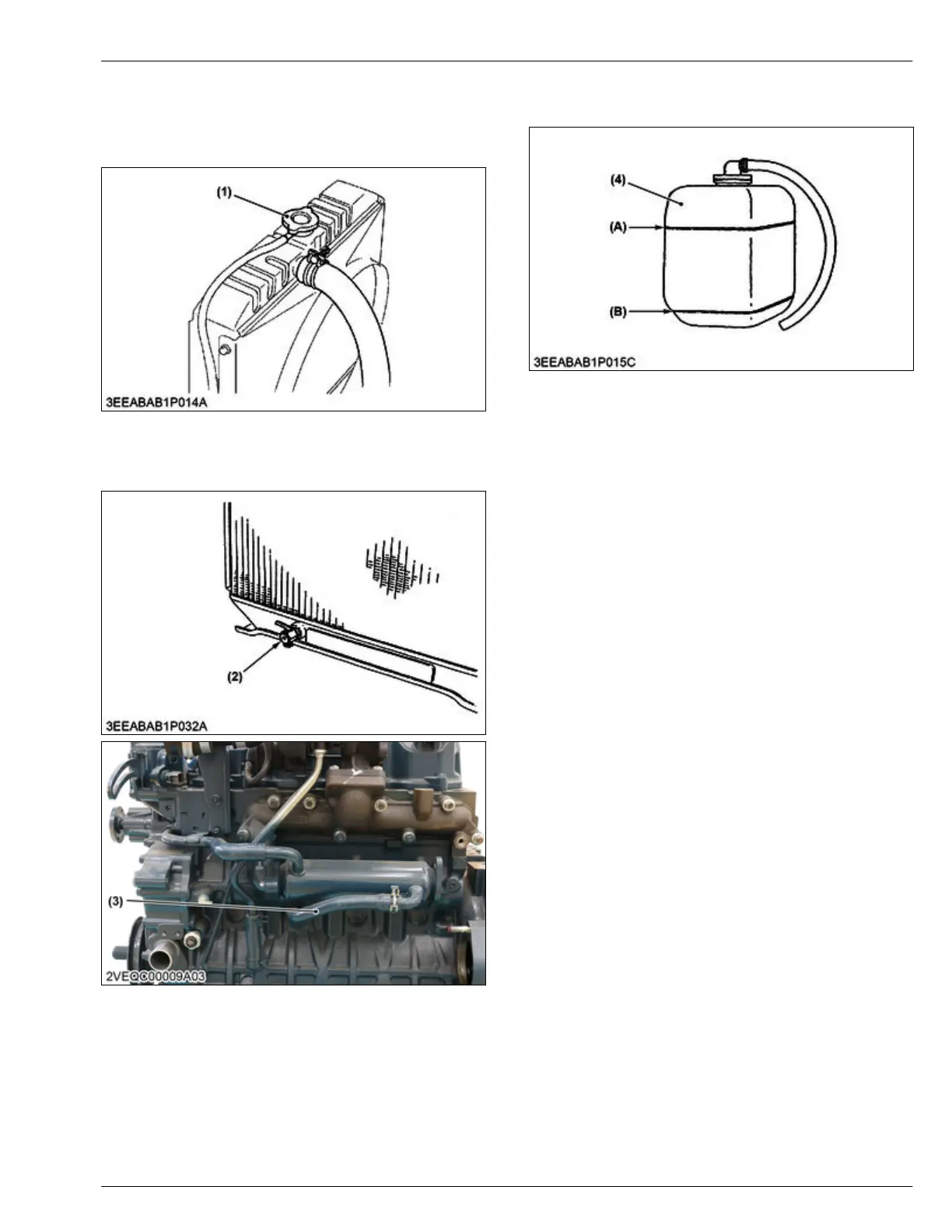 (1)

3EEABAB1P014A

(2)

3EEABAB1P032A

(3)

2VEQC00009A03

(4)

(A)

(B)

3EEABAB1P015C