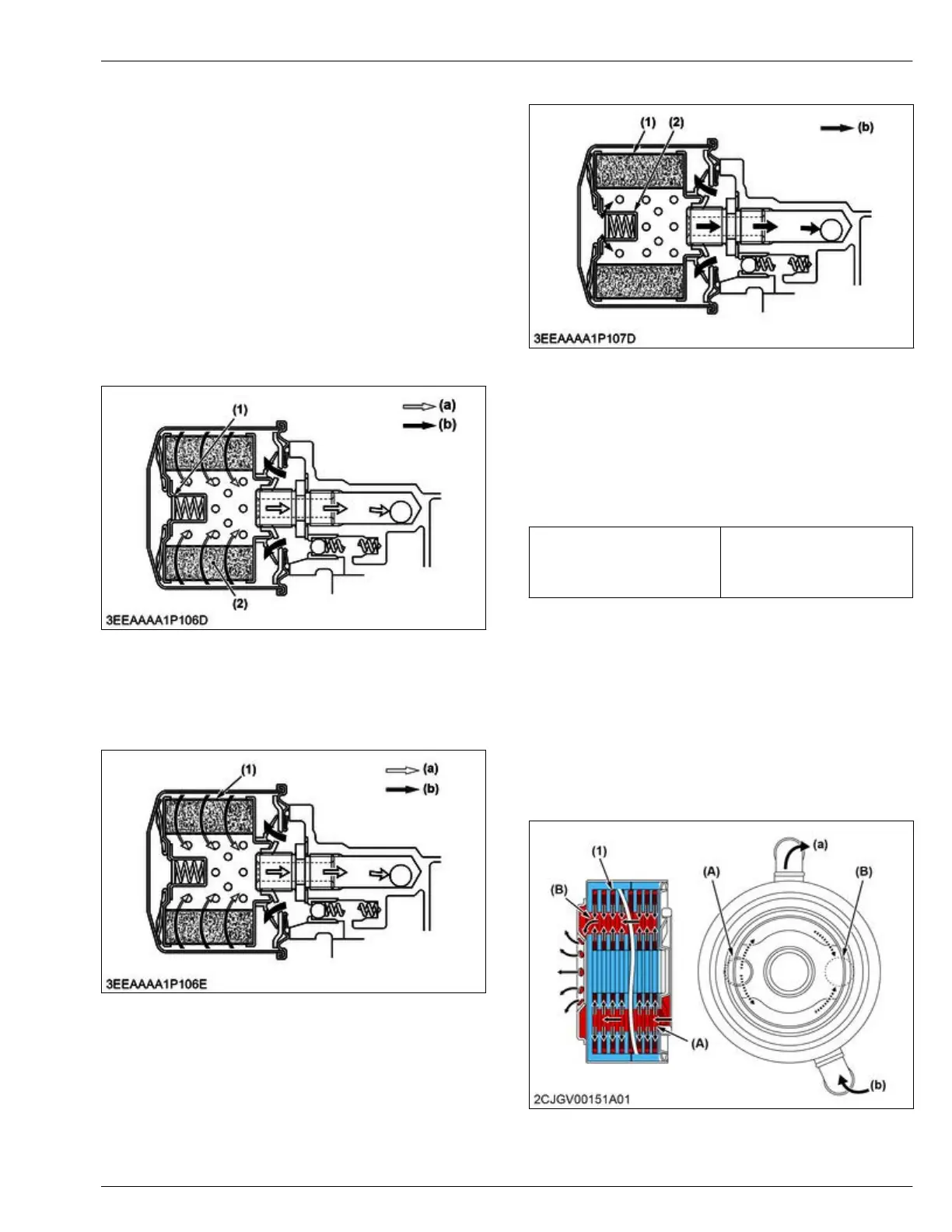 (1)
(2)
(b)
3EEAAAA1P107D

(1)
(a)
(b)
(2)
3EEAAAA1P106D

(1)
(a)
(b)
3EEAAAA1P106E

(1)
(B)
(A)
(A)
(B)
(a)
(b)
2CJGV00151A01