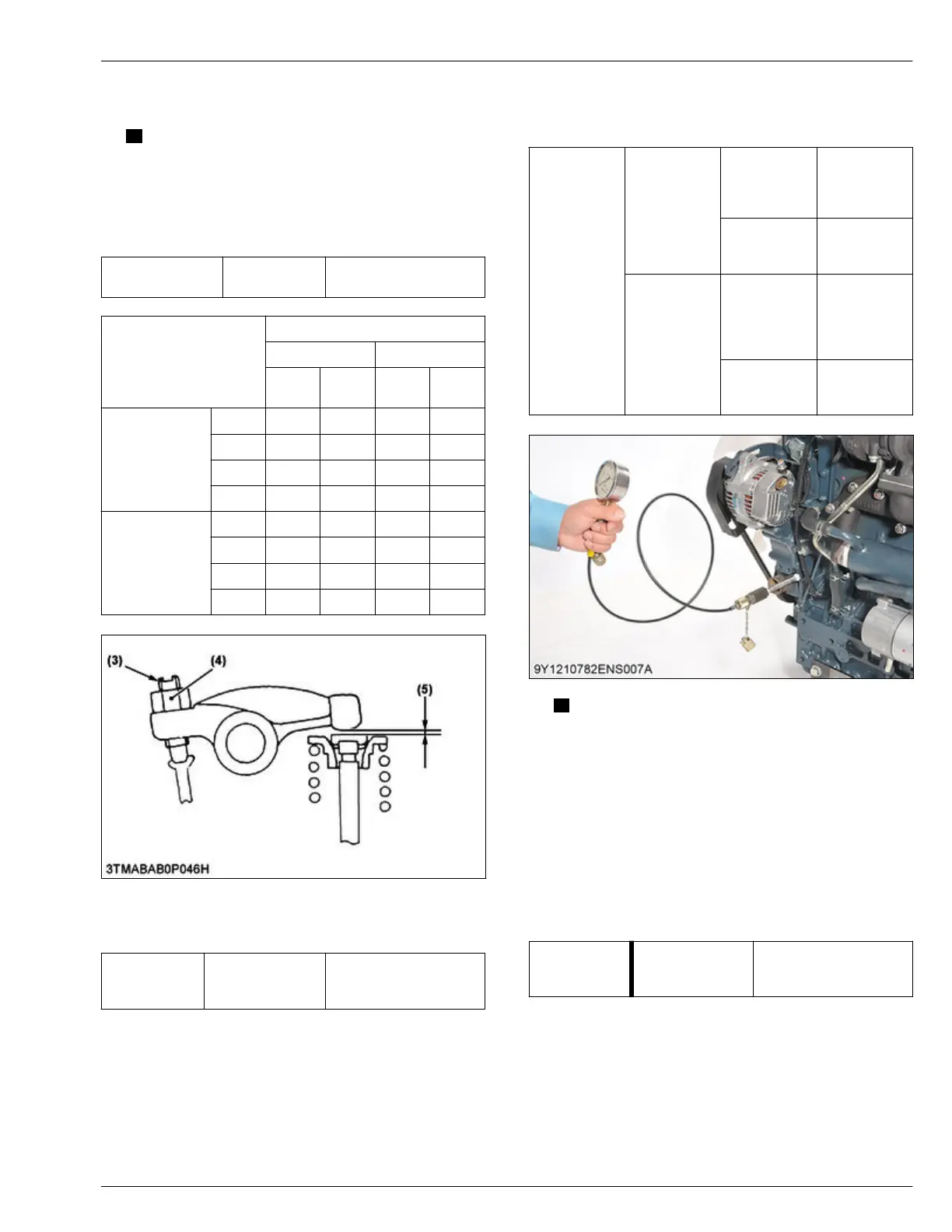 (3)
(4)
(5)
3TMABAB0P046H

9Y1210782ENS007A