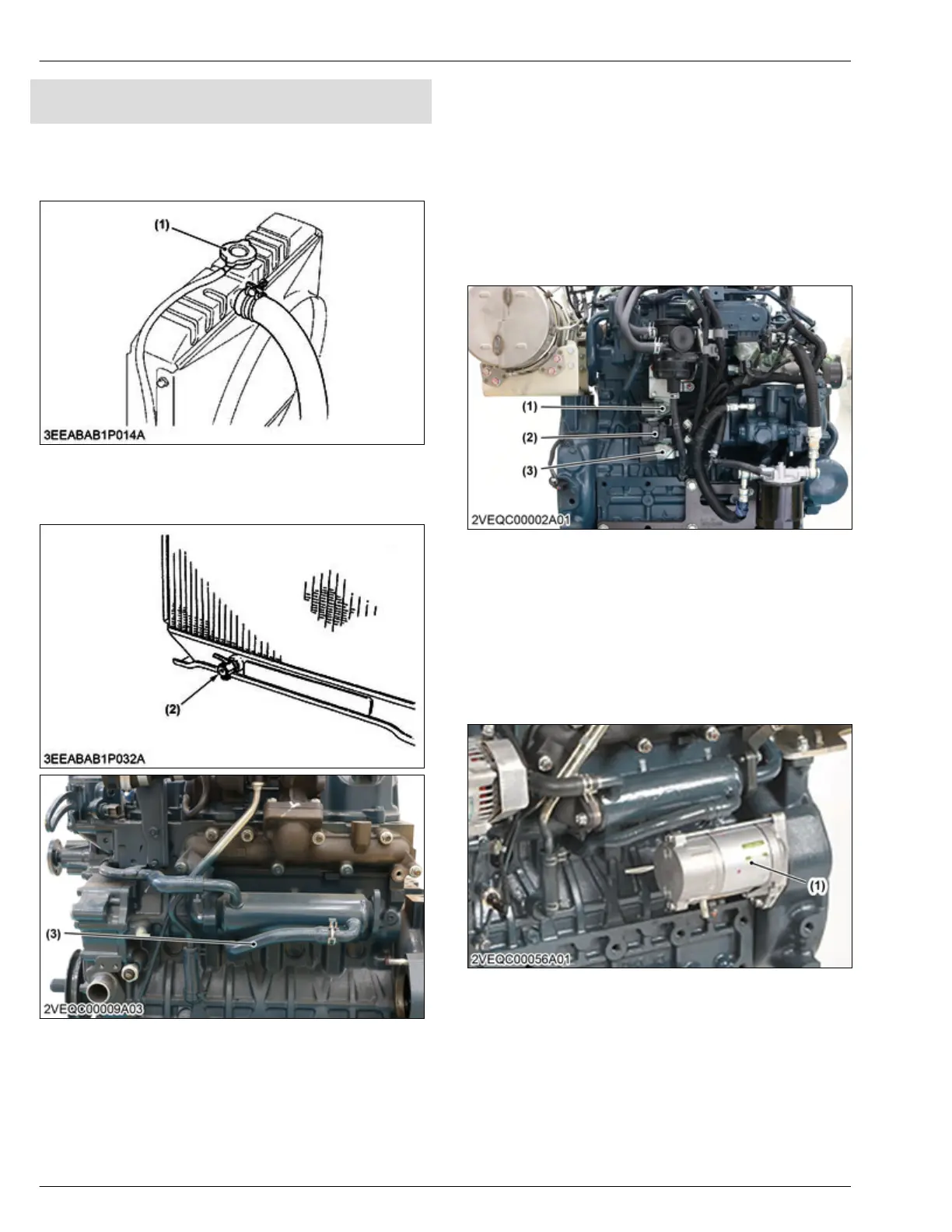 (1)
3EEABAB1P014A

(2)
3EEABAB1P032A

(3)
2VEQC00009A03

(1)
(2)
(3)
2VEQC00002A01

(1)
2VEQC00056A01