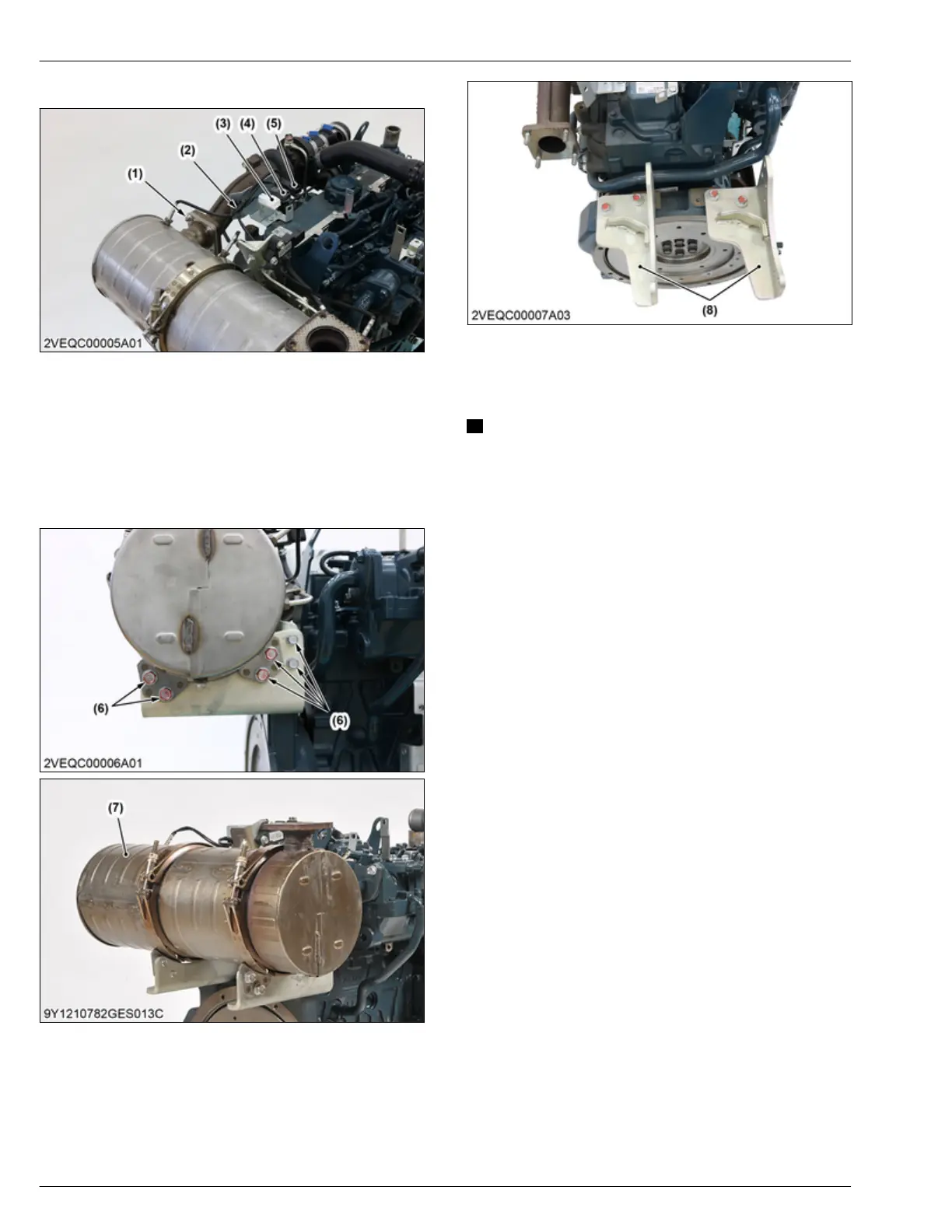 (1)
(2)
(3)
(4)
(5)
2VEQC00005A01

(6)
(6)
2VEQC00006A01

(7)
9Y1210782GES013C

(8)
2VEQC00007A03