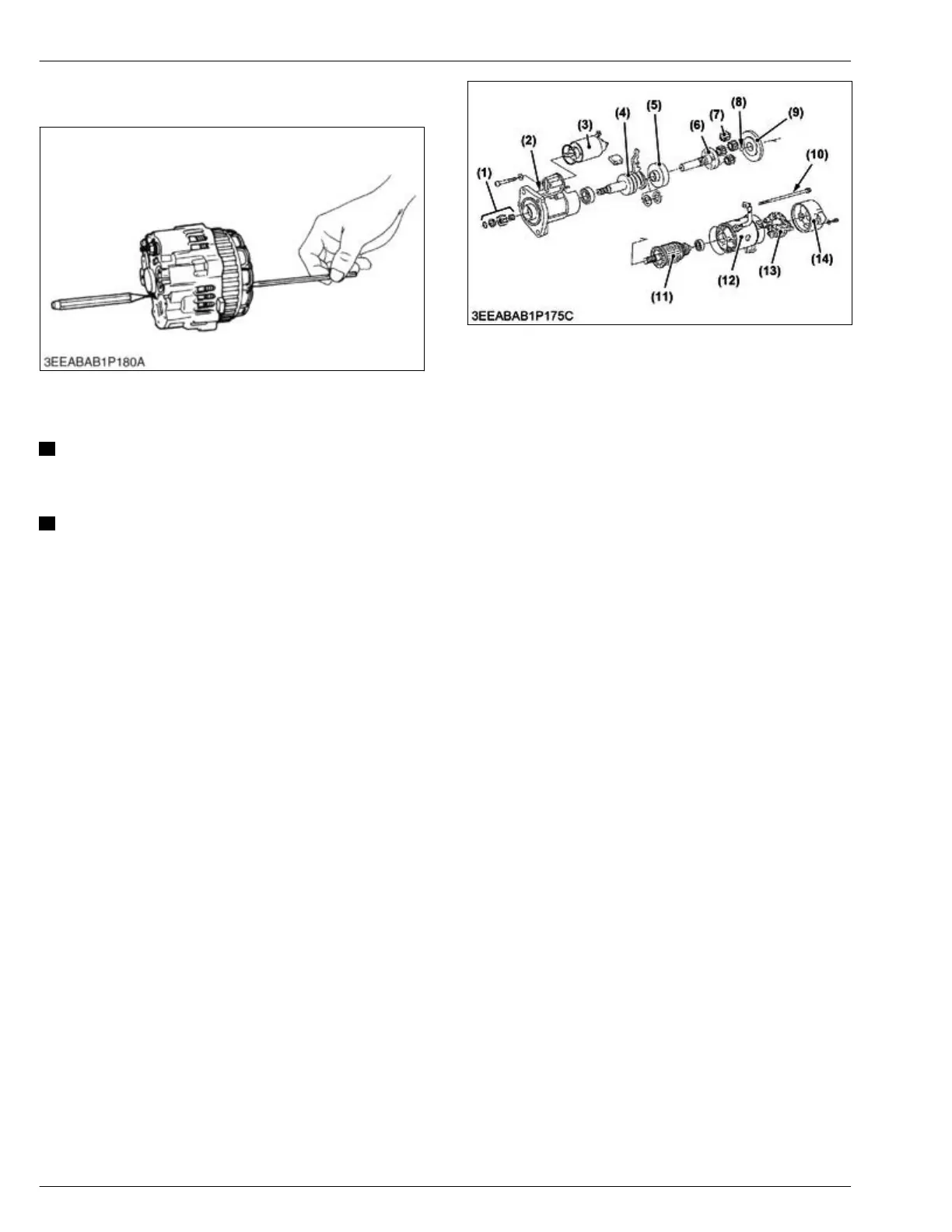 3EEABAB1P180A

(1)
(2)
(3)
(4)
(5)
(6)
(7)
(8)
(9)
(10)
(11)
(12)
(13)
(14)
3EEABAB1P175C