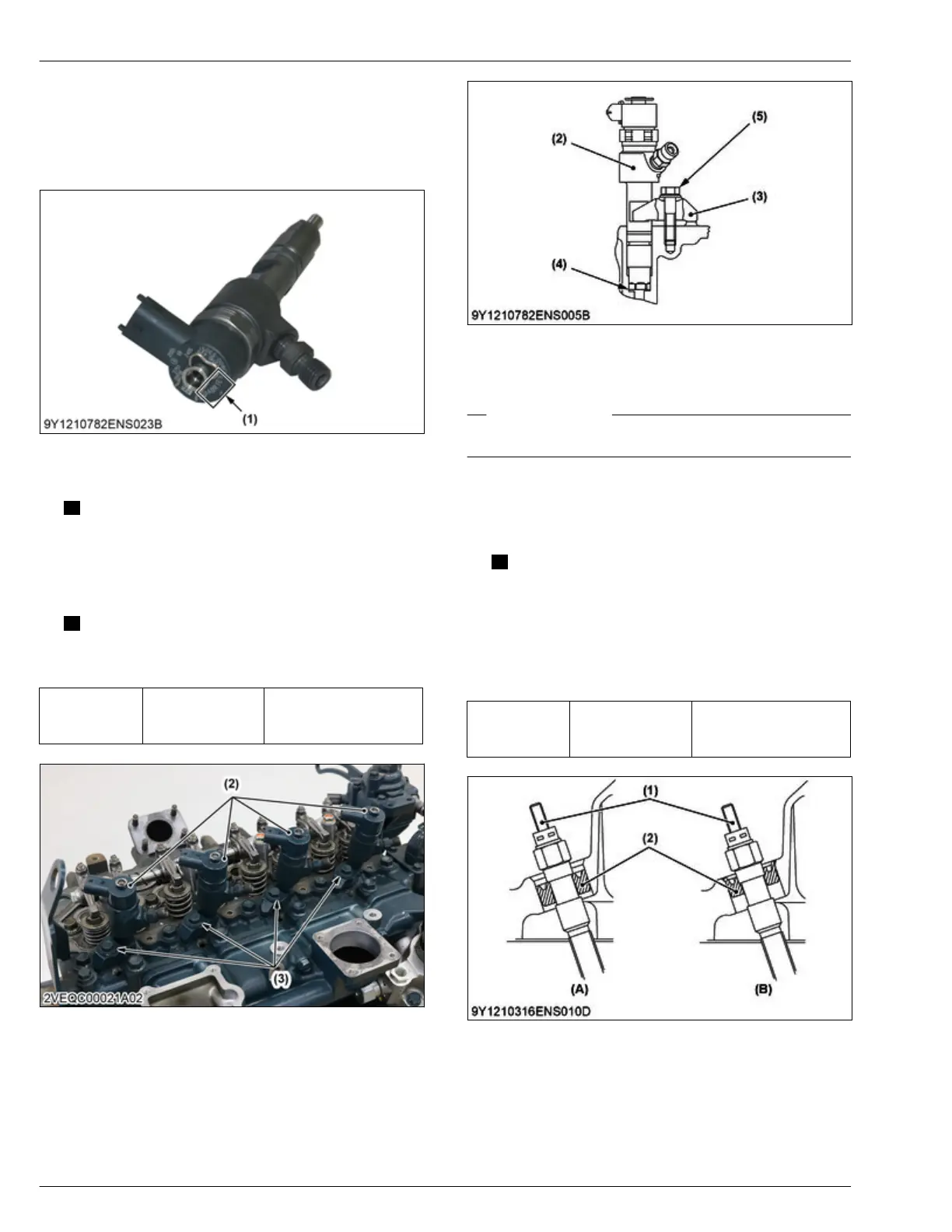 (1)
9Y1210782ENS023B

(2)
(3)
2VEQC00021A02

(2)
(5)
(3)
(4)
9Y1210782ENS005B

(1)
(2)
(A)
(B)
9Y1210316ENS010D