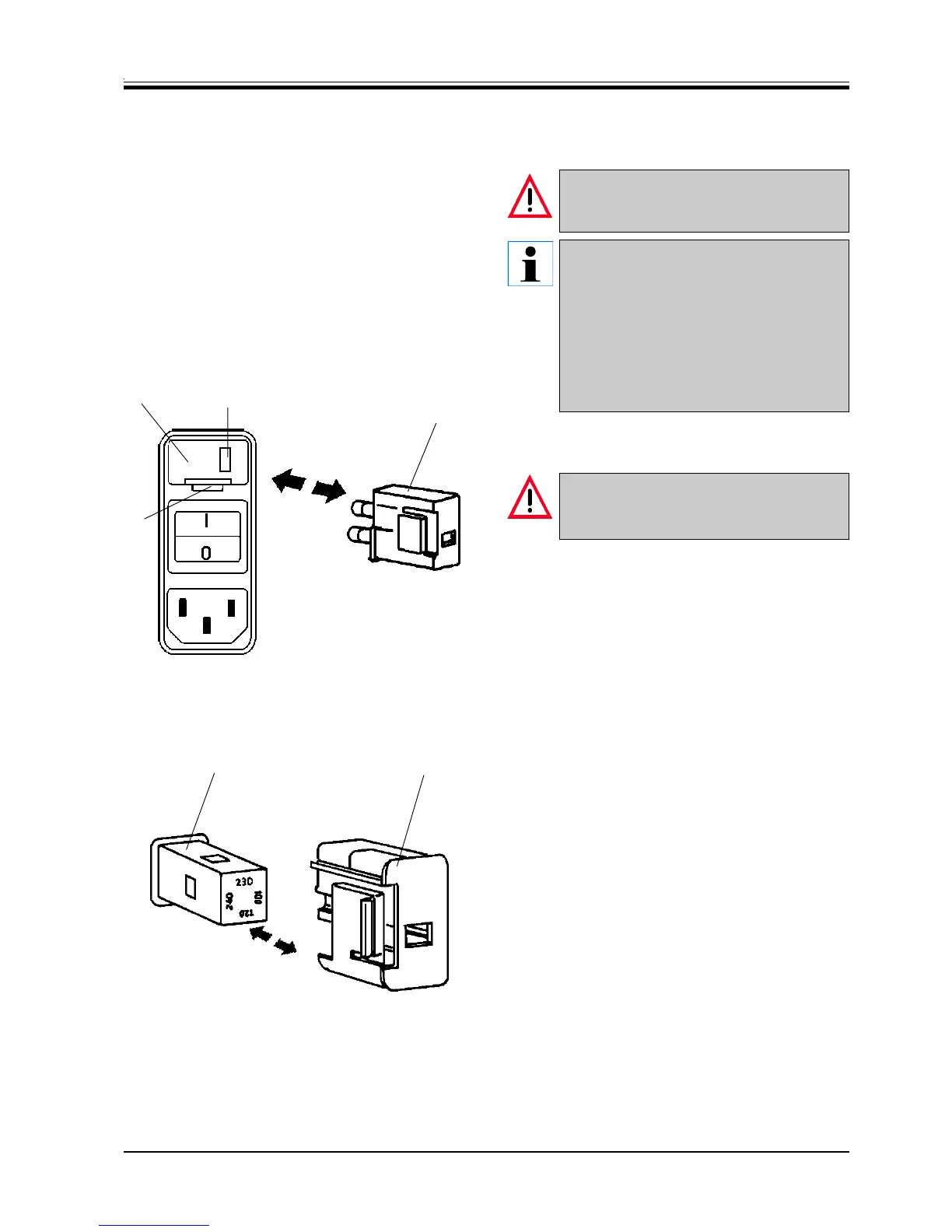 I

0

230

240

100

120