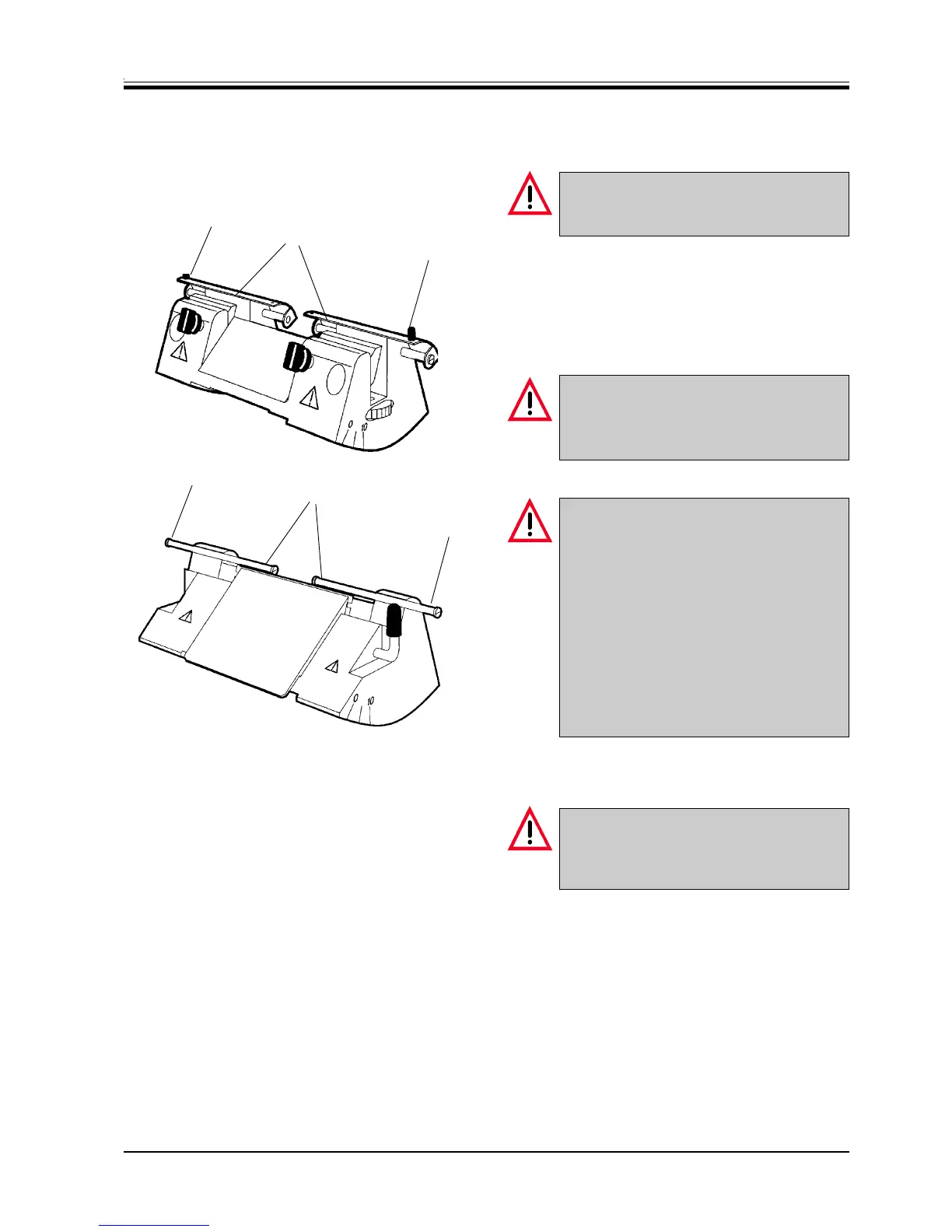 0
10

0
10