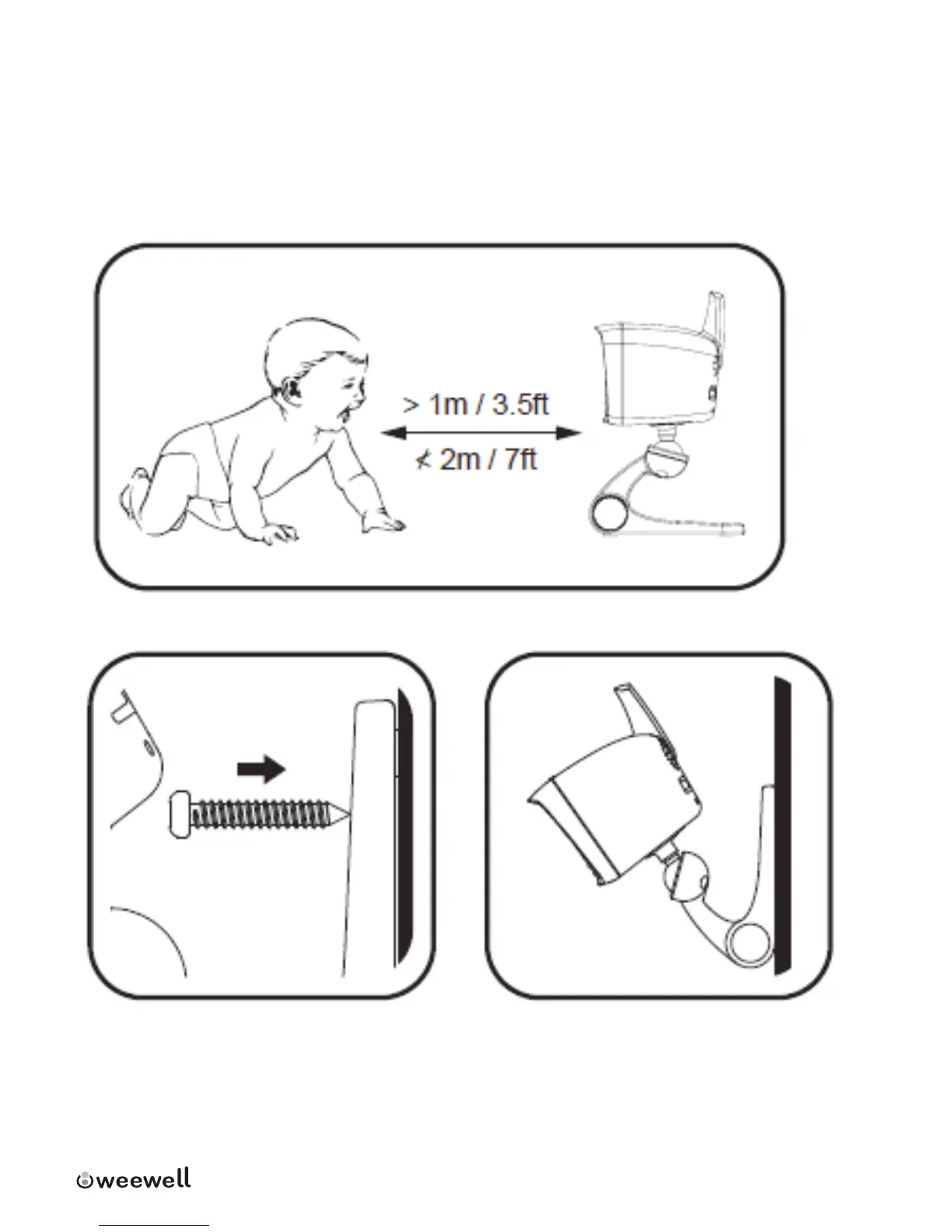 > 1m / 3.5ft

≮ 2m / 7ft

weewell