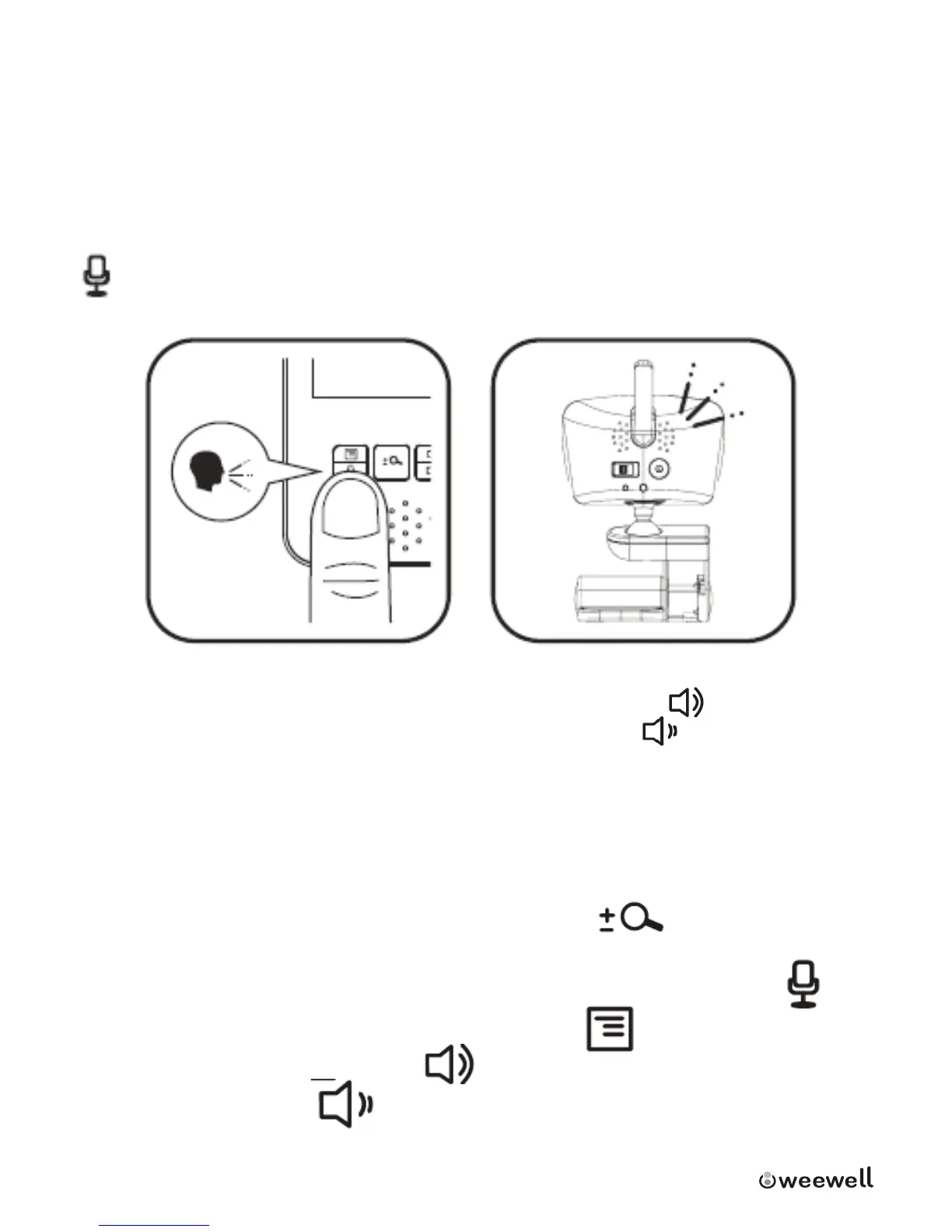 weewell