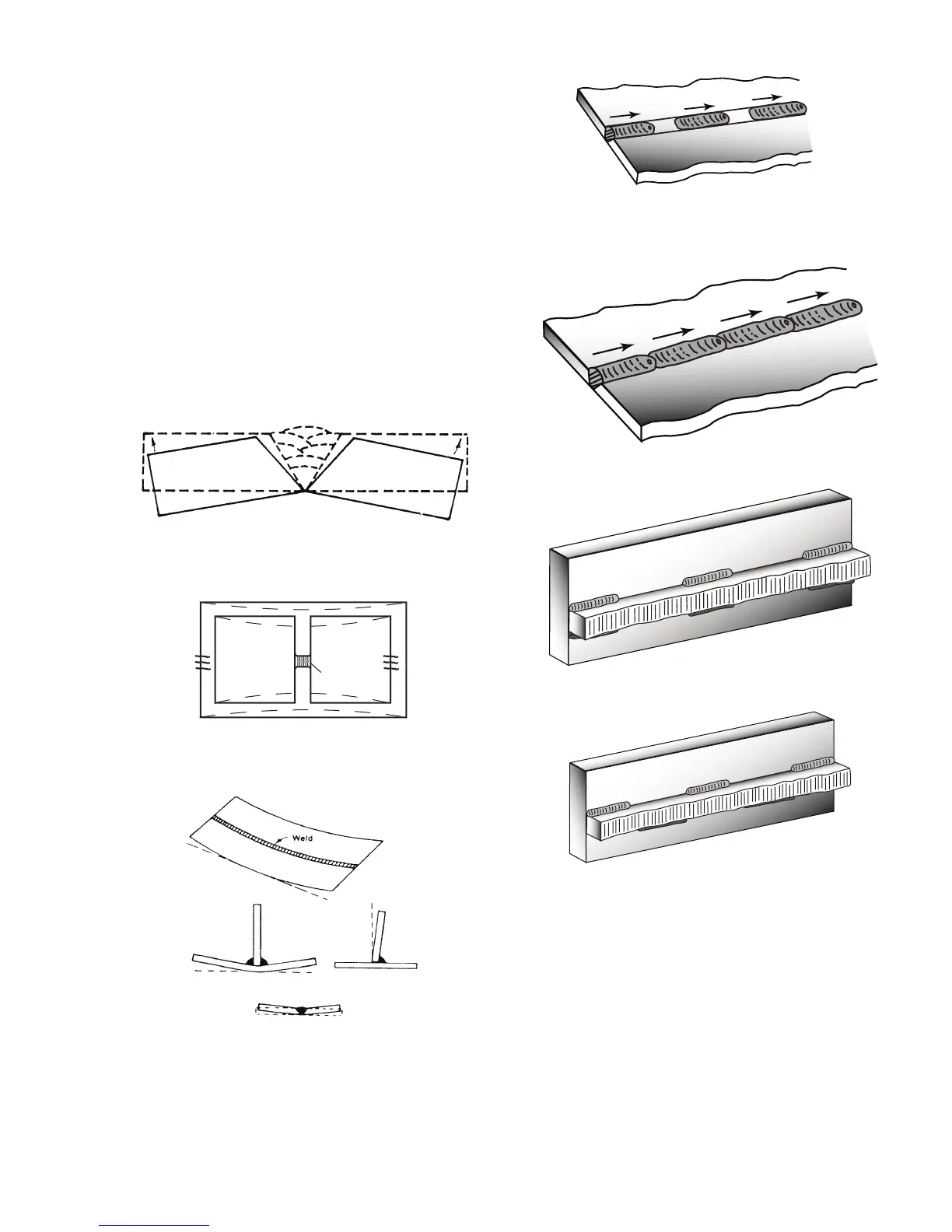 Weld