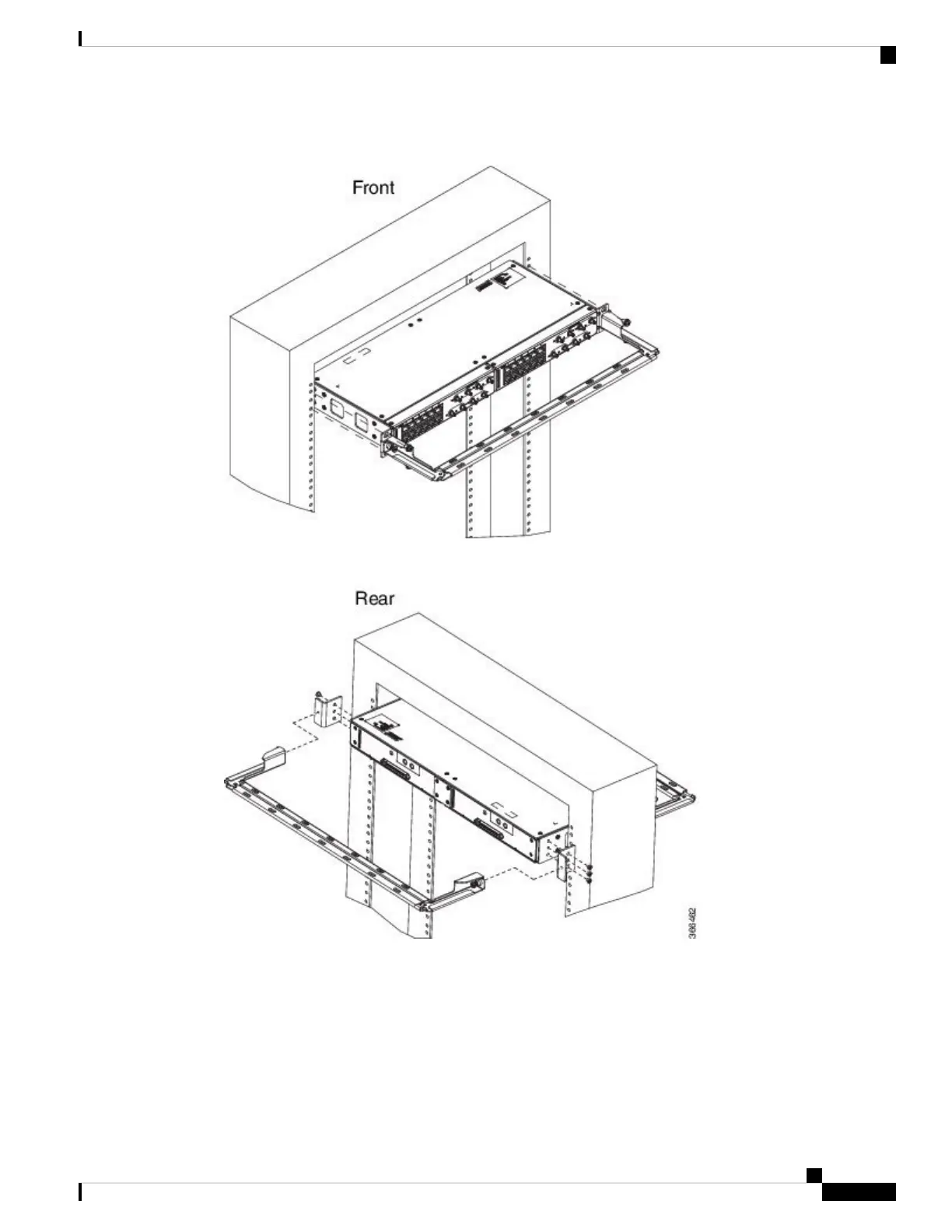 Front

Rear

366462