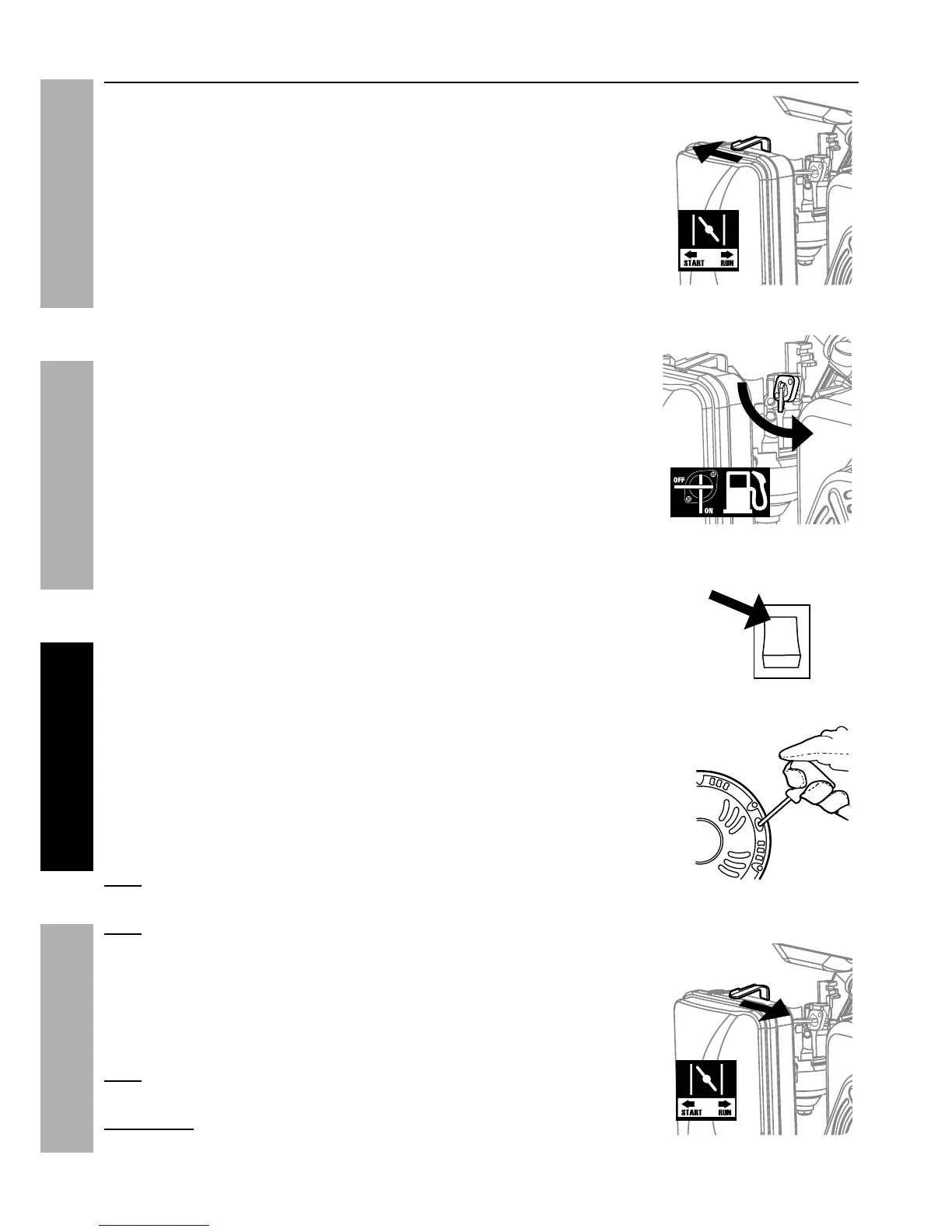 START RUN

OFF

ON

START RUN