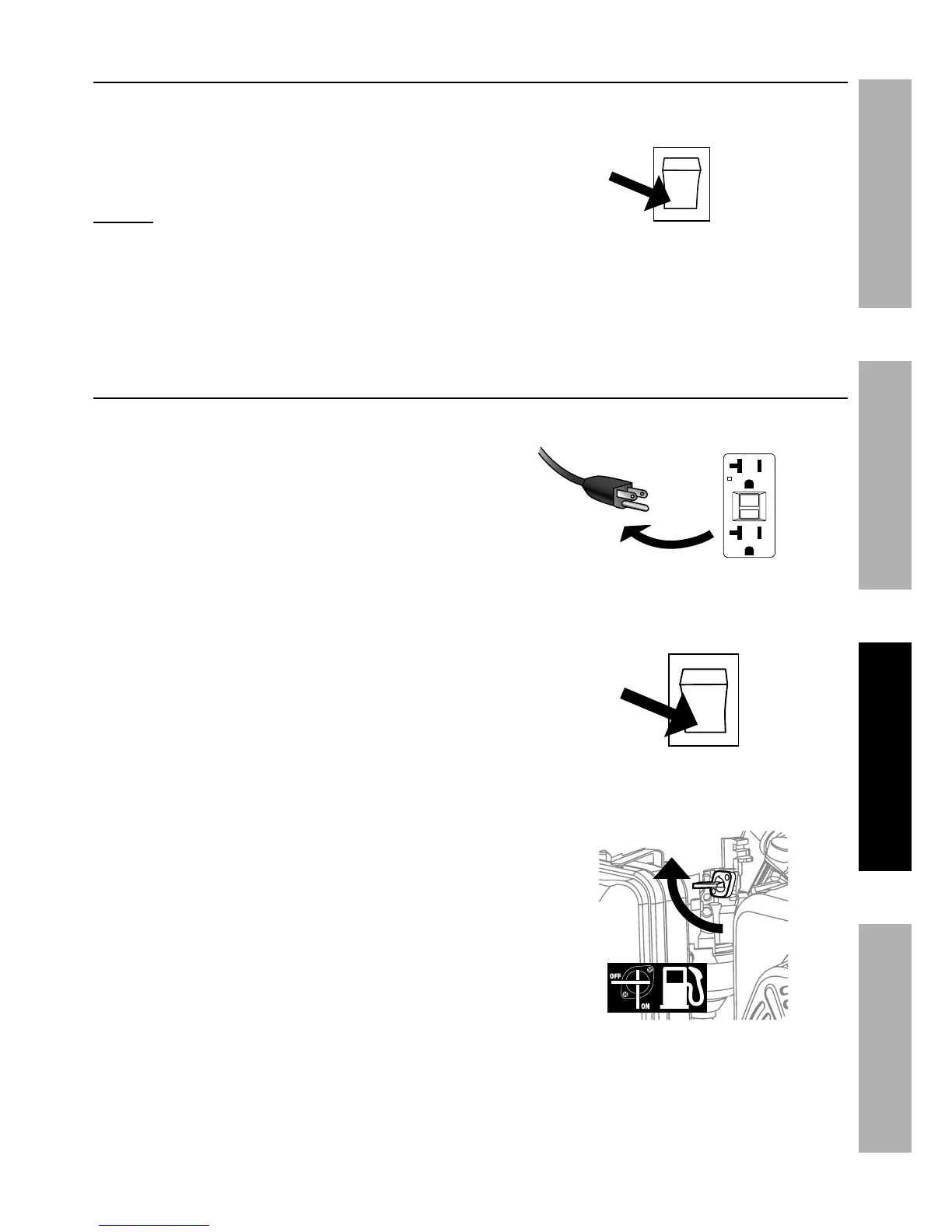 OFF

ON