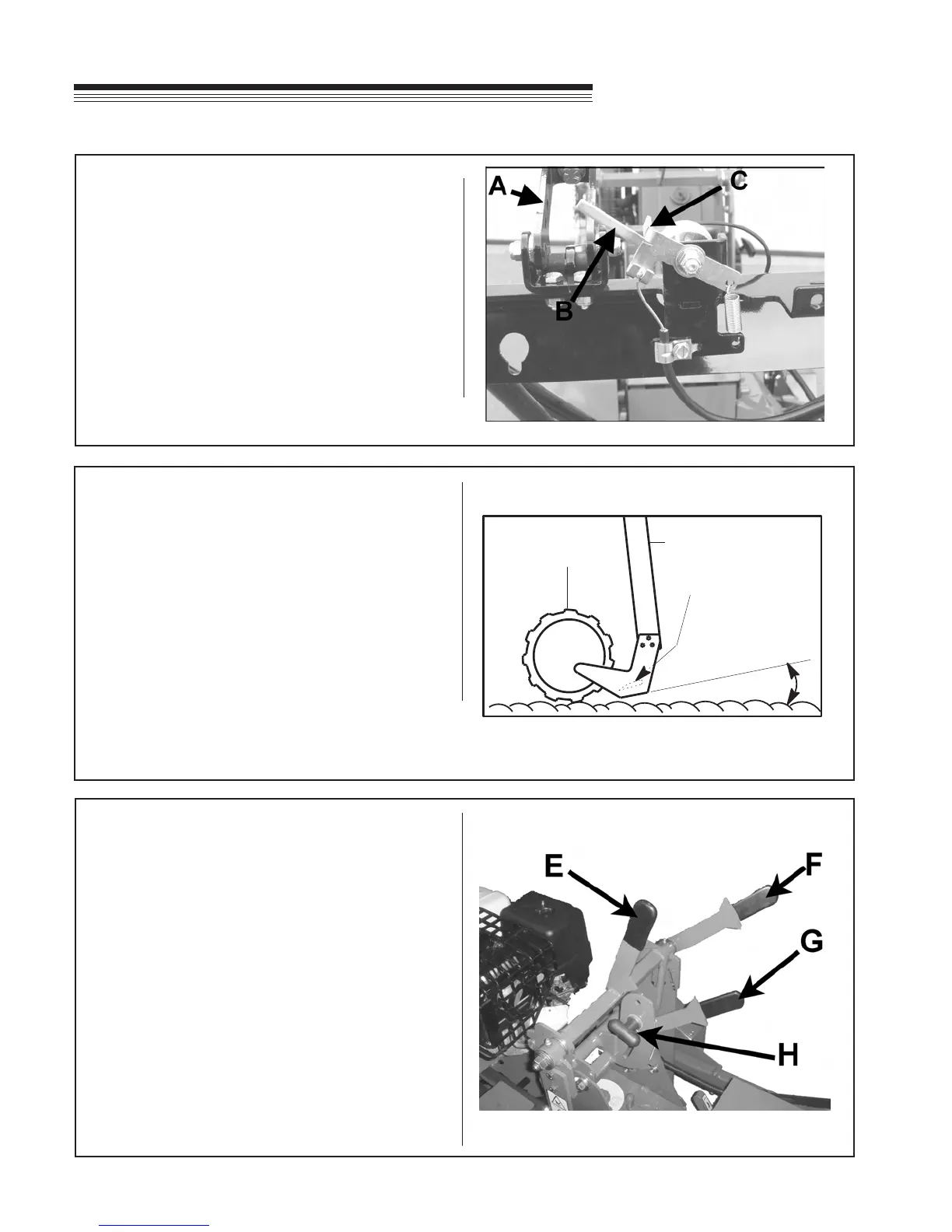 A

C

B

E

F

G

H