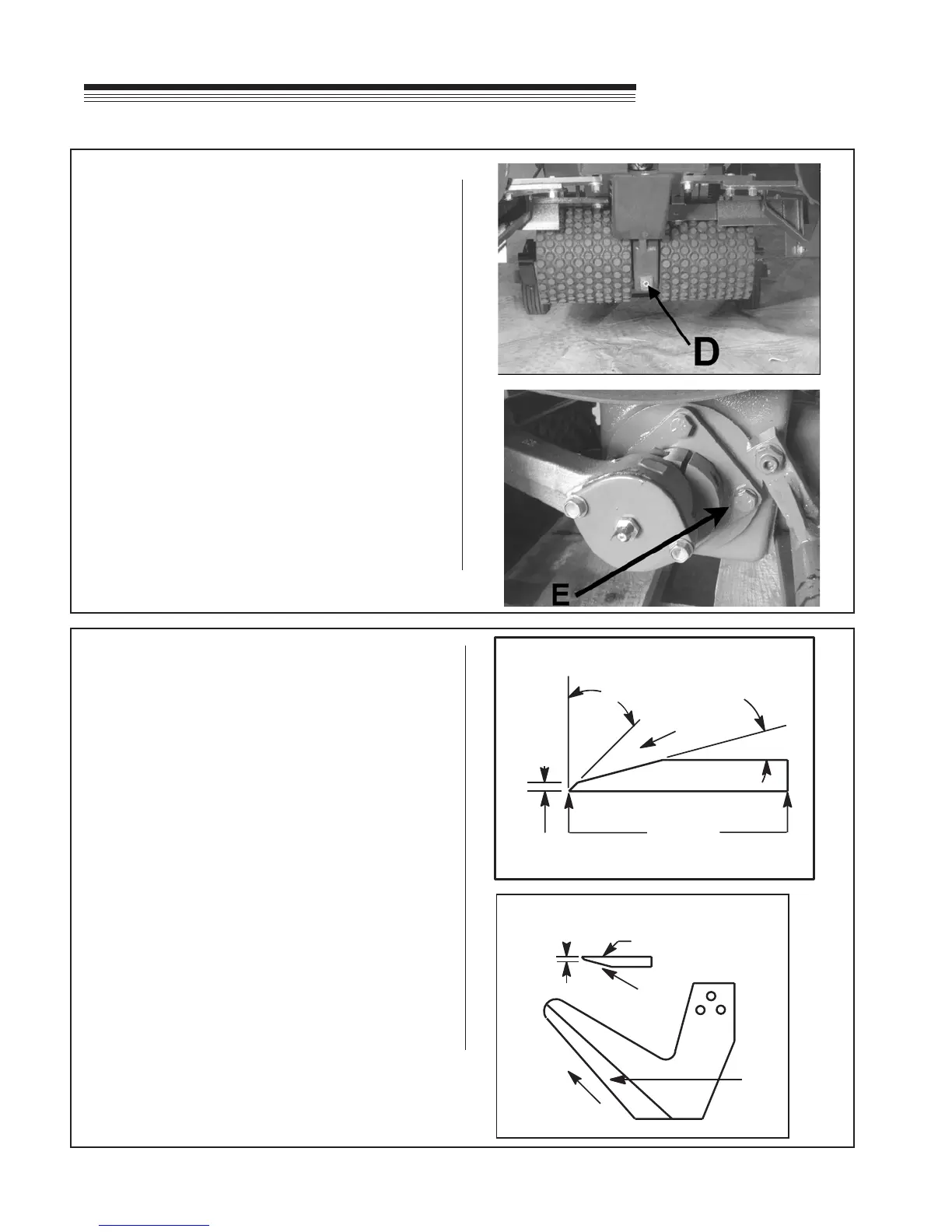 D

E