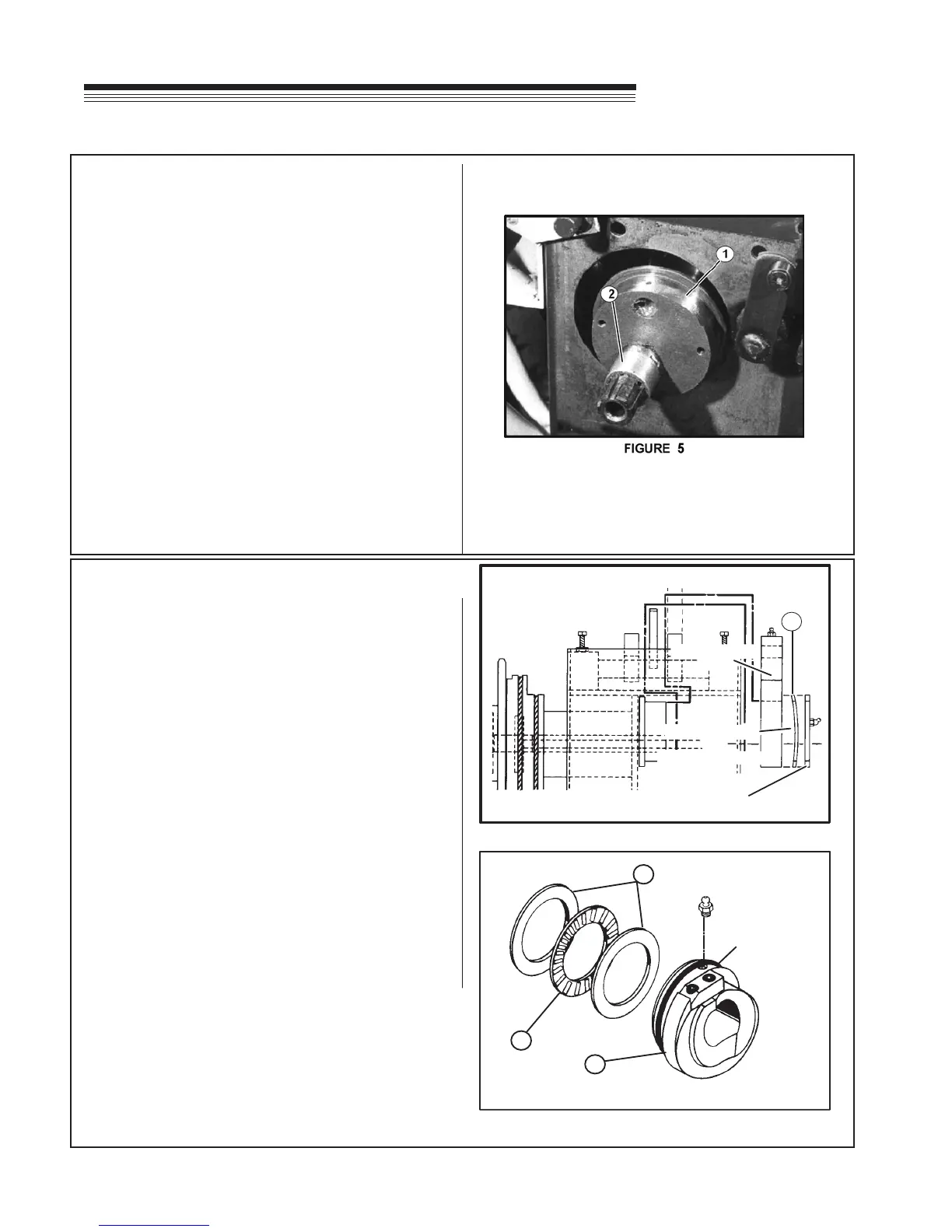 1

2

FIGURE 5