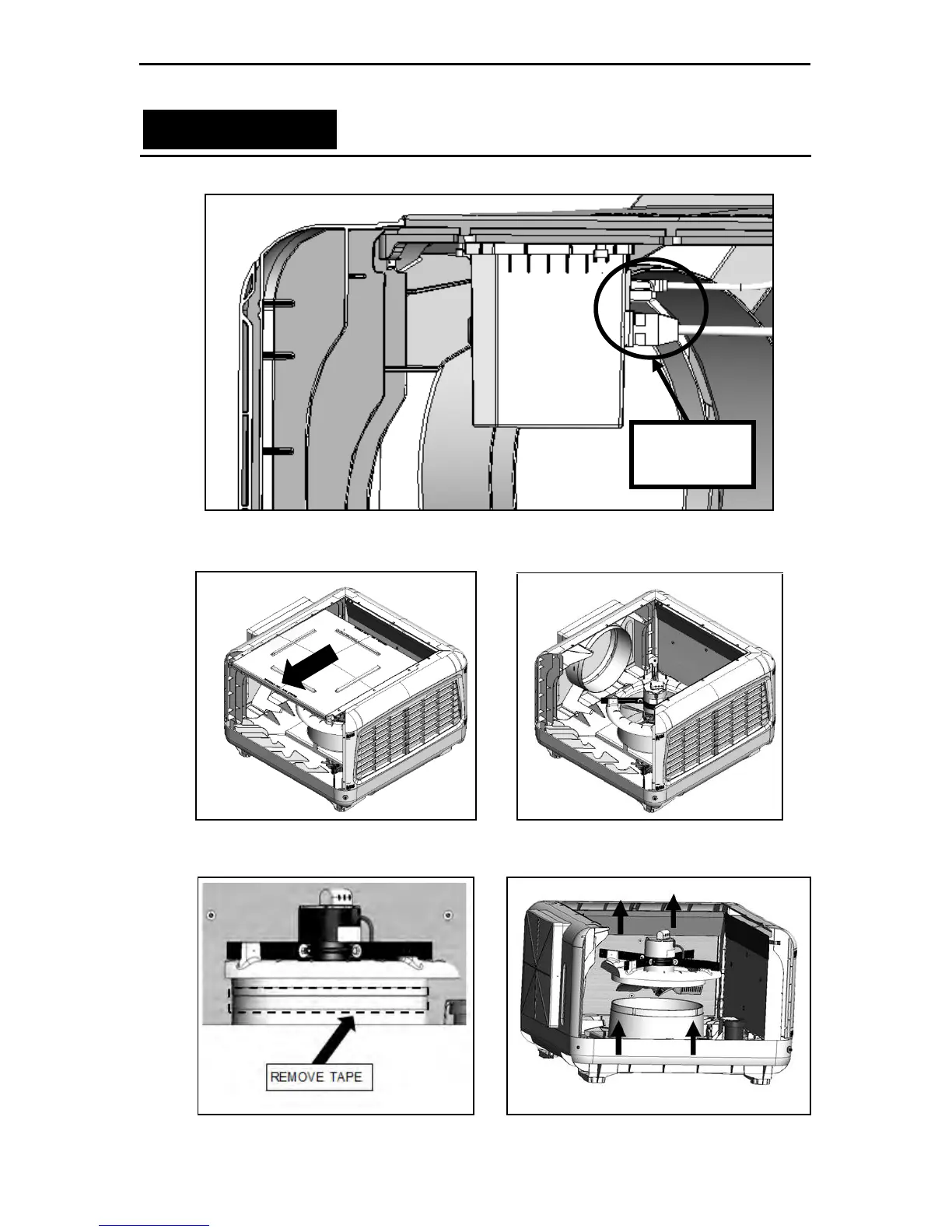 REMOVE TAPE