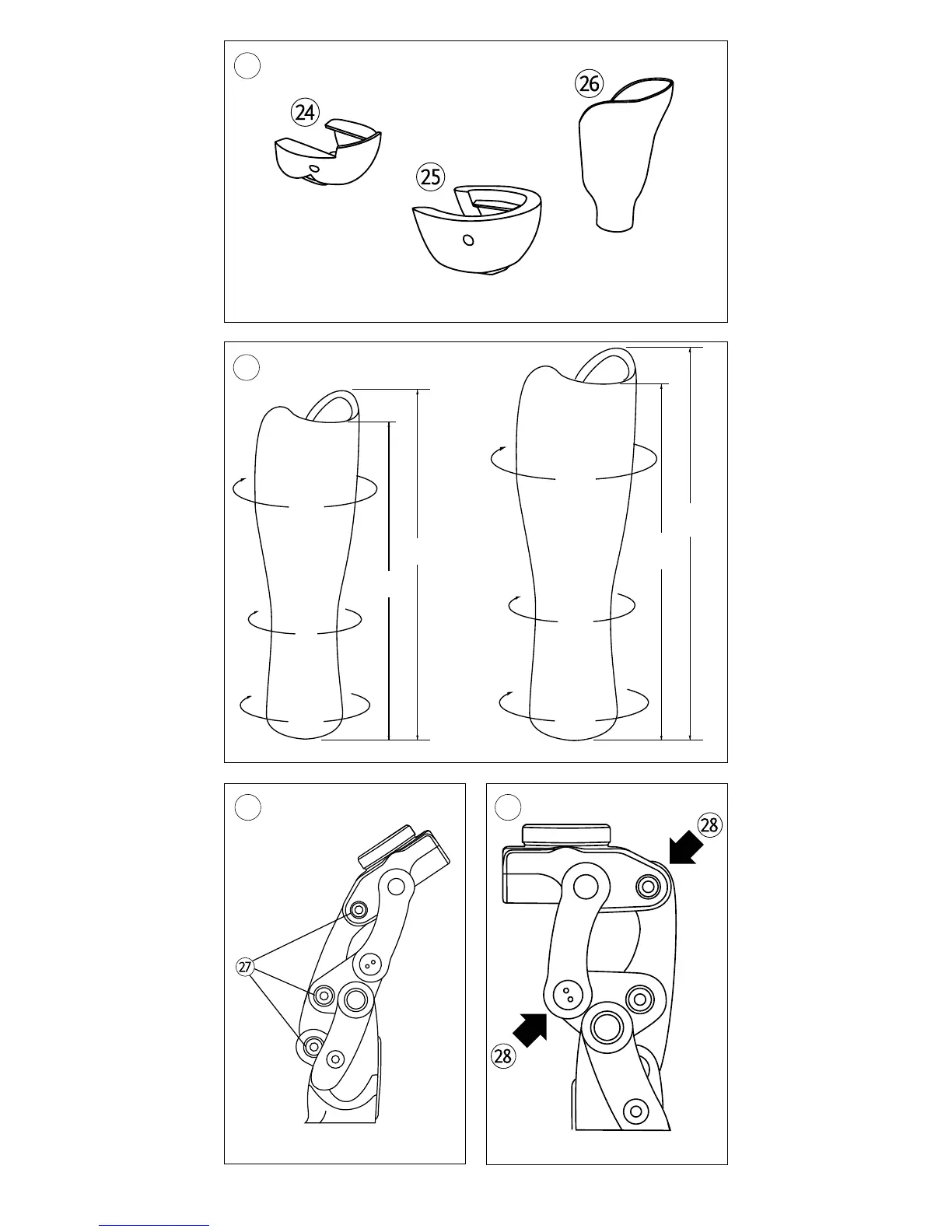 24
25
26
27
28
28