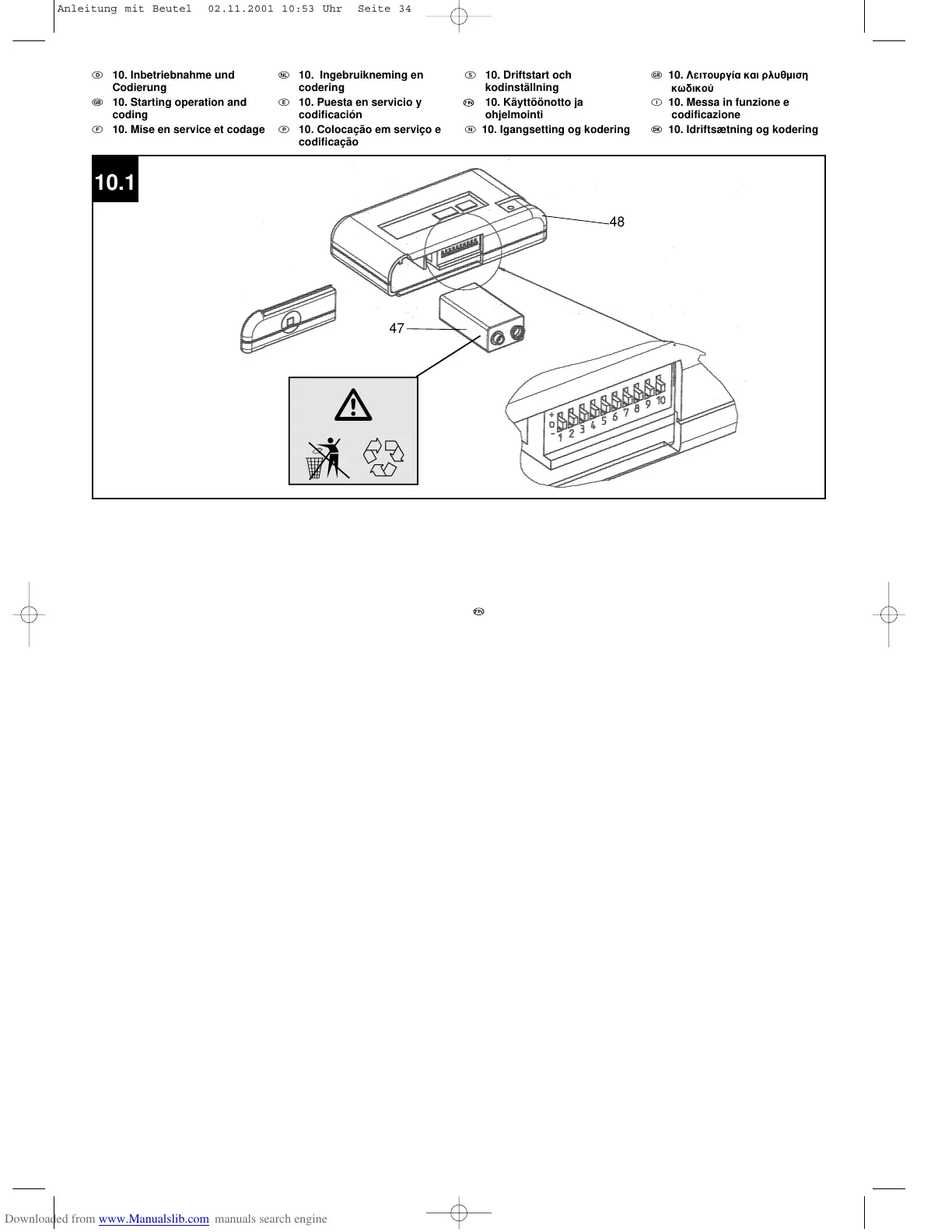 Anleitung mit Beutel 02.11.2001 10:53 Uhr Seite 34

D 10. Inbetriebnahme und Codierung

GB 10. Starting operation and coding

F 10. Mise en service et codage

NL 10. Ingebruikneming en codering

E 10. Puesta en servicio y codificación

P 10. Colocação em serviço e codificação

S 10. Driftstart och kodinställning

FIN 10. Käyttöönotto ja ohjelmointi

N 10. Igangsetting og kodering

GR 10. Λειτουργία και ρλυθμιση κωδικού

I 10. Messa in funzione e codificazione

DK 10. Idriftsætning og kodering

10.1

48

47

+
0
-
1 2 3 4 5 6 7 8 9 10

FIN

Downloaded from www.Manualslib.com manuals search engine