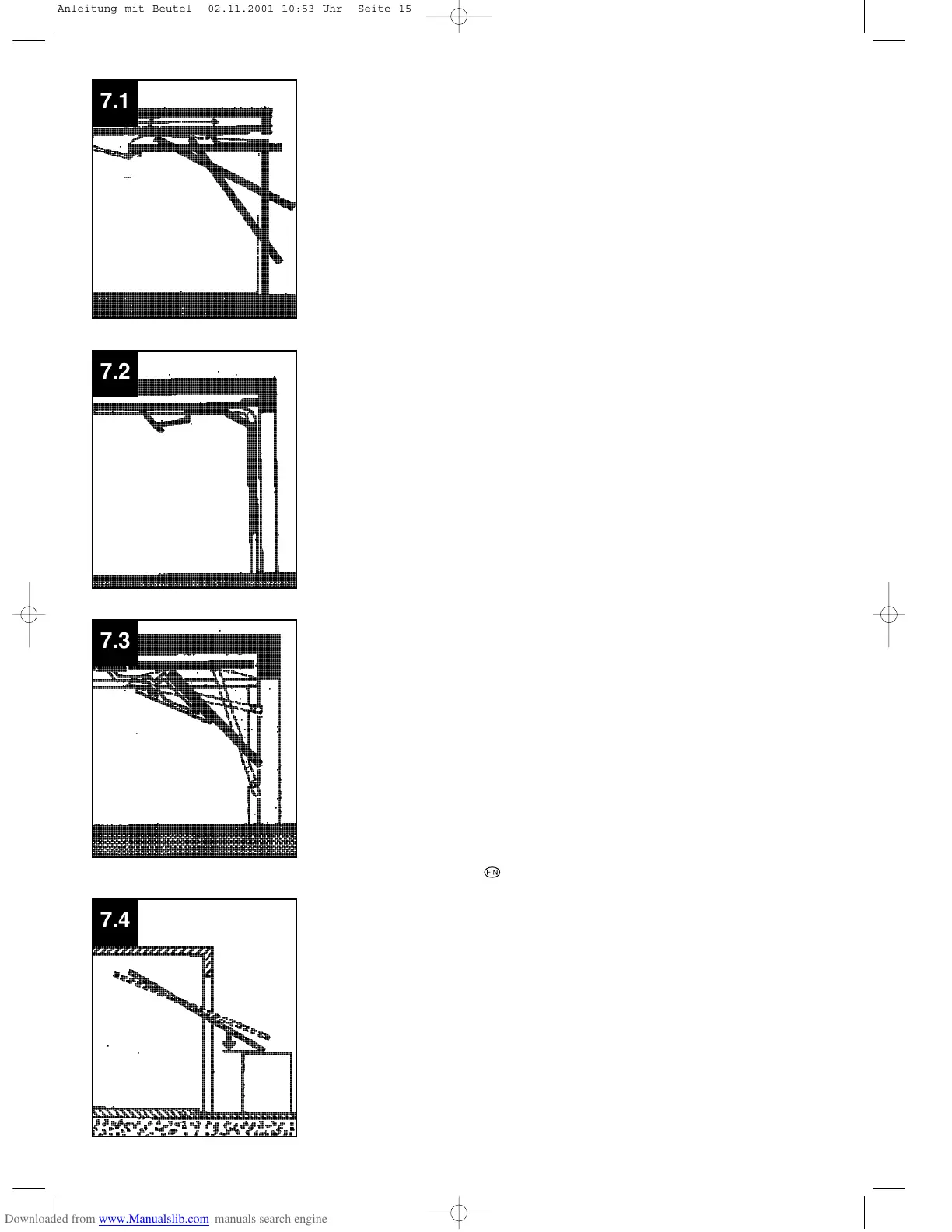 Anleitung mit Beutel 02.11.2001 10:53 Uhr Seite 15

7.1

7.2

7.3

FIN

7.4

Downloaded from www.Manualslib.com manuals search engine