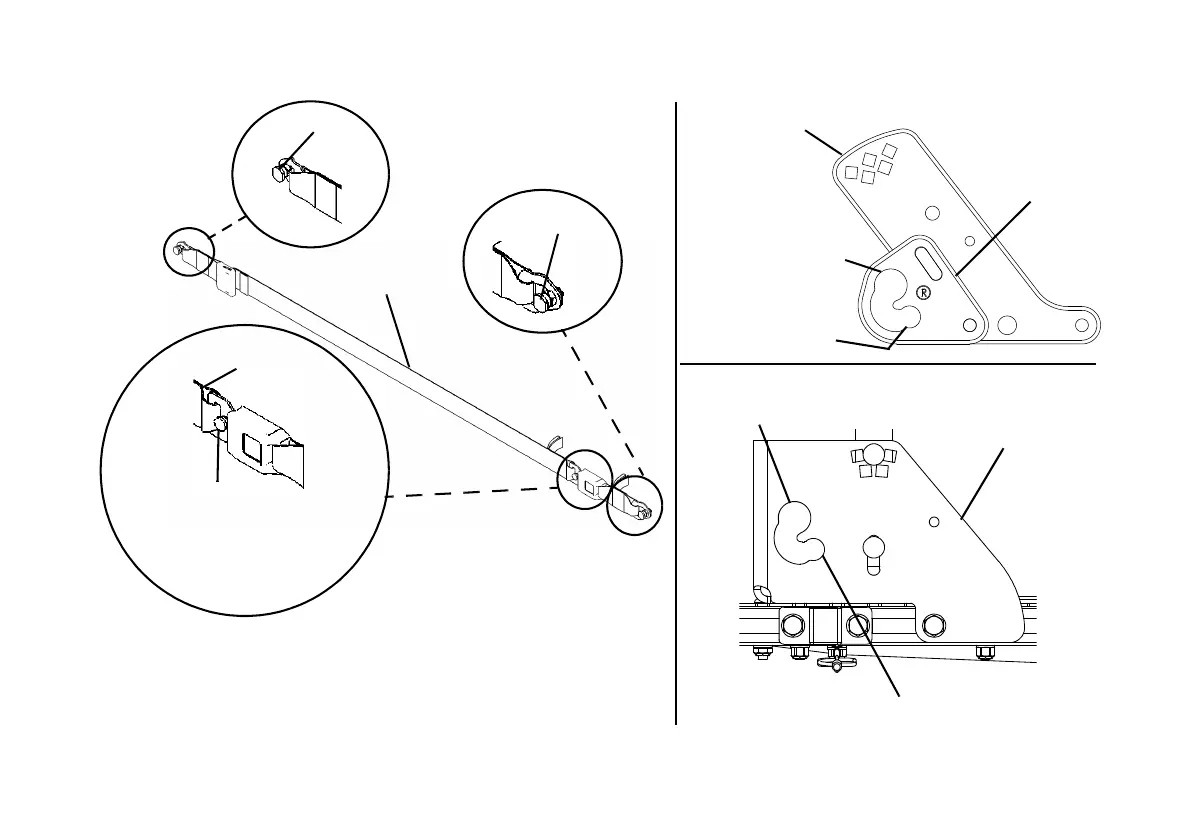 ®