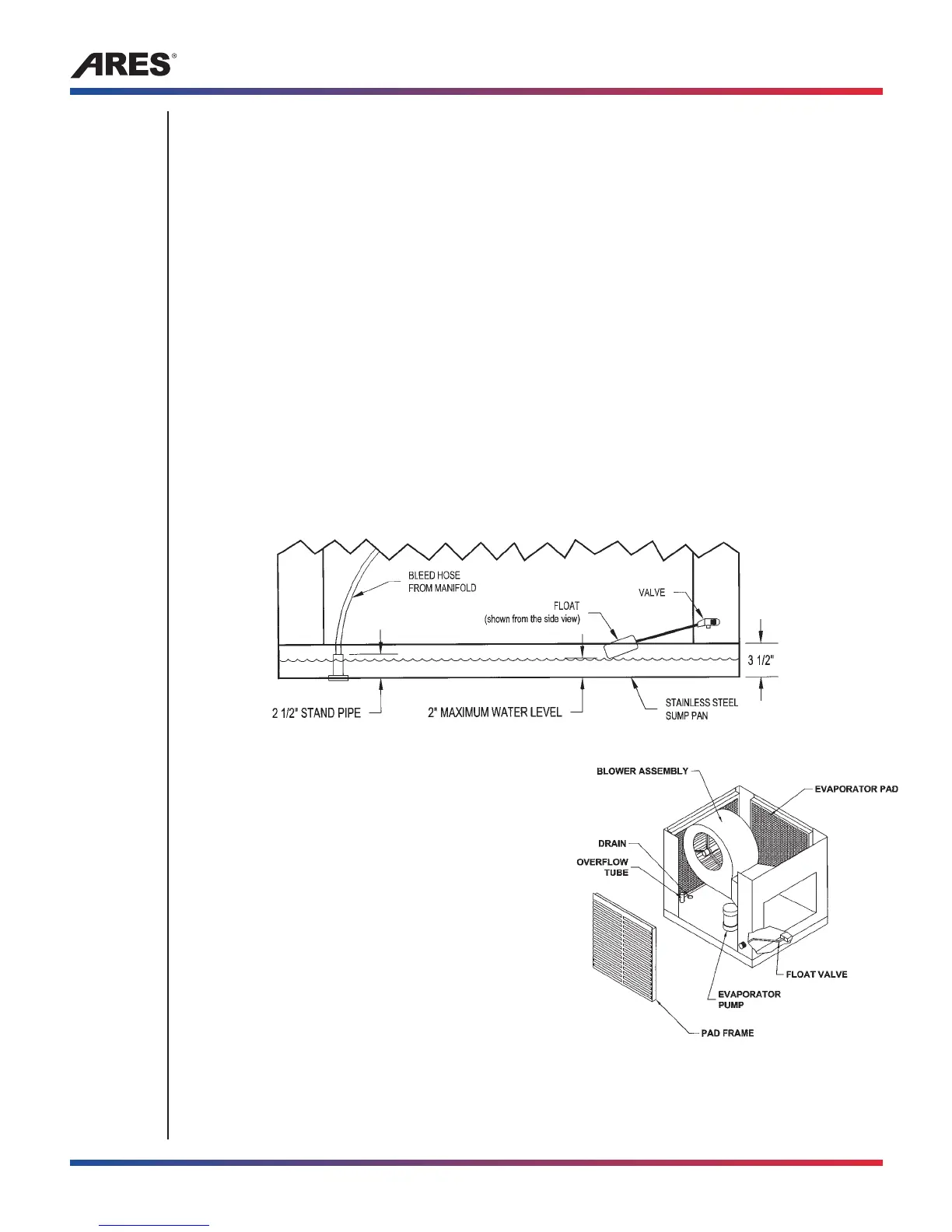 ARES®

BLEED HOSE FROM MANIFOLD

FLOAT (shown from the side view)

VALVE

3 1/2"

2 1/2" STAND PIPE

2" MAXIMUM WATER LEVEL

STAINLESS STEEL SUMP PAN

BLOWER ASSEMBLY

EVAPORATOR PAD

DRAIN

OVERFLOW TUBE

FLOAT VALVE

EVAPORATOR PUMP

PAD FRAME