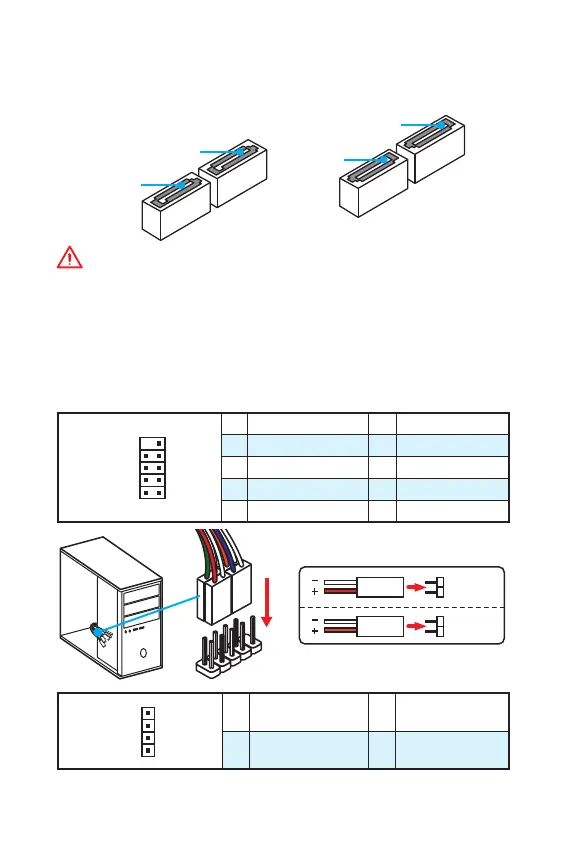 −
+
−
+