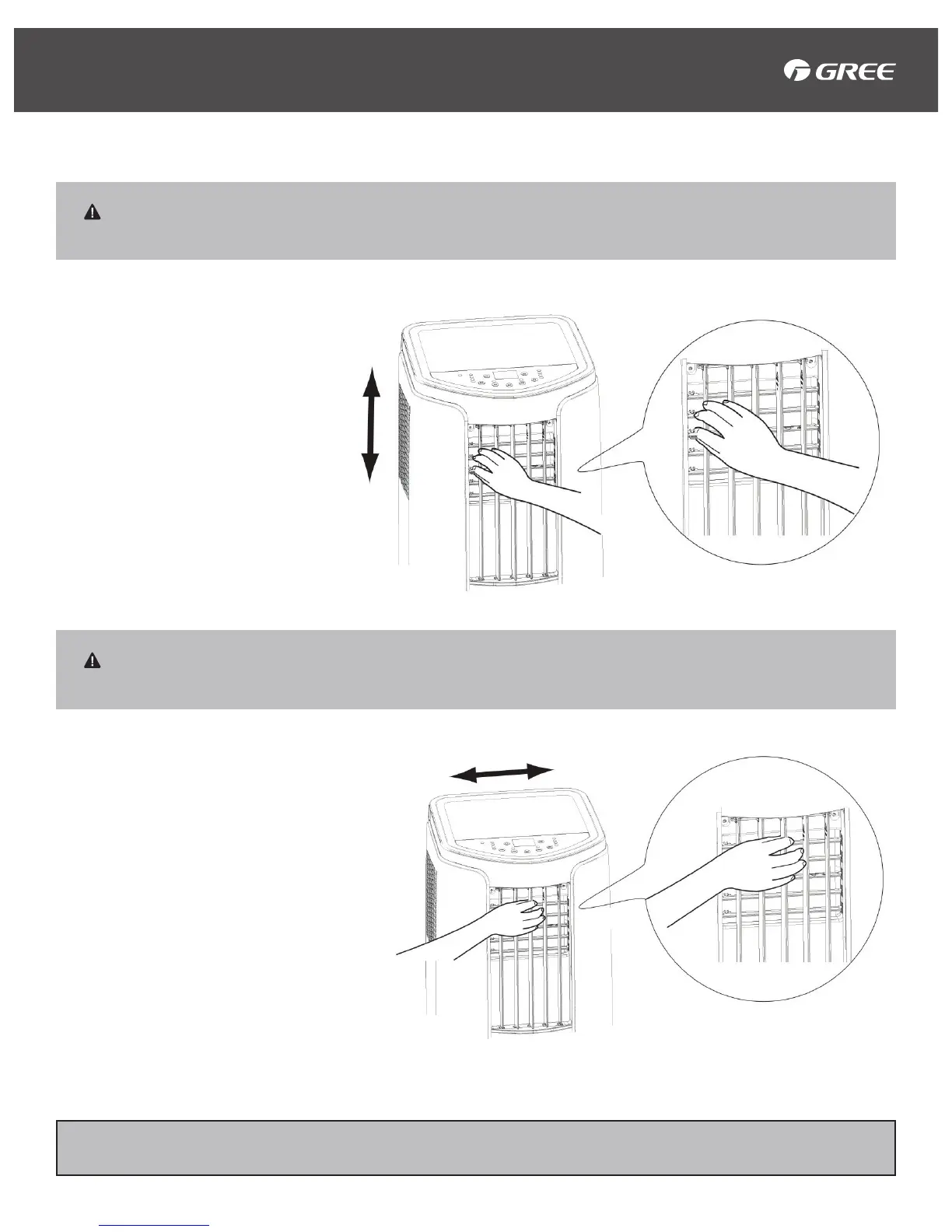 GREE