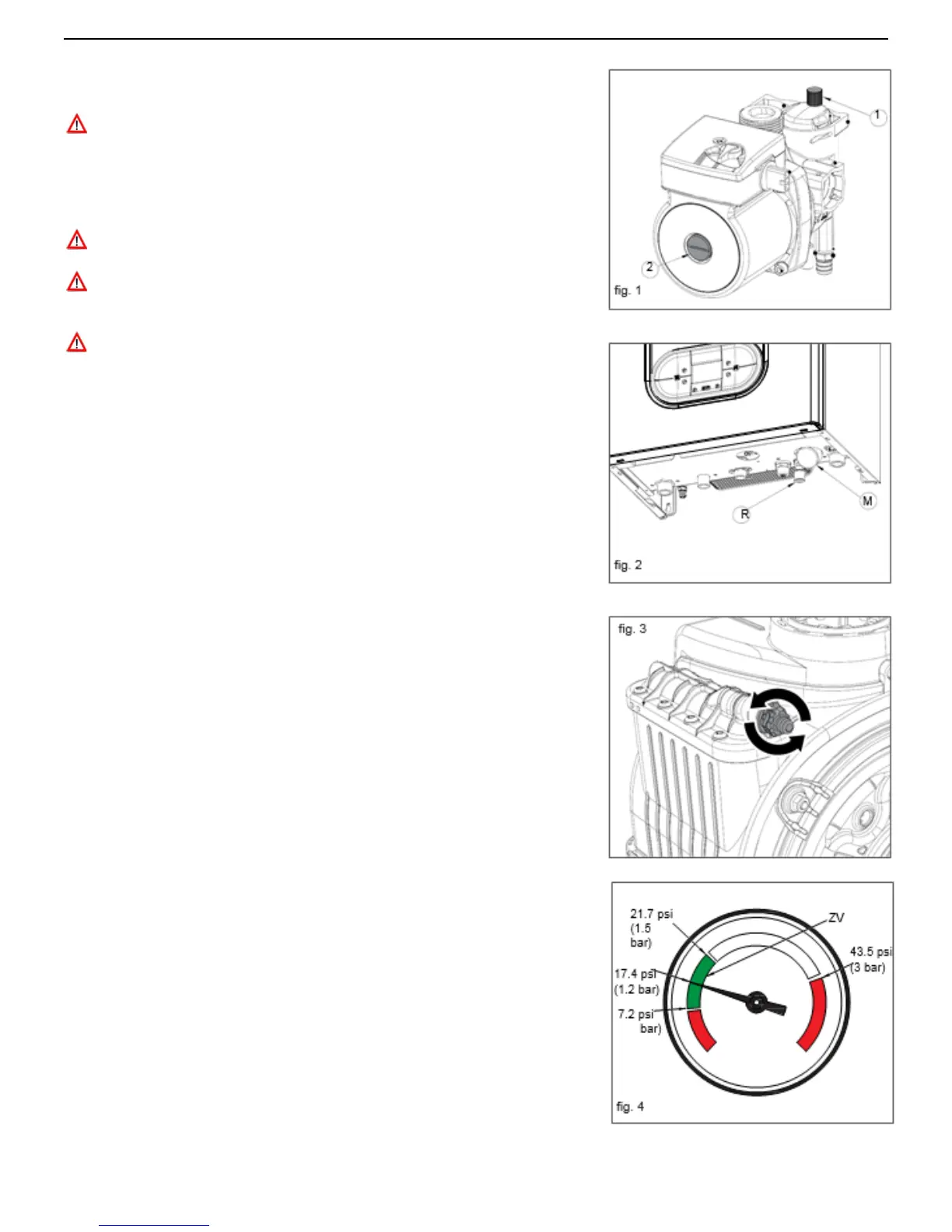 1

2

fig. 1

R

M

fig. 2

fig. 3

21.7 psi (1.5 bar)

ZV

43.5 psi (3 bar)

17.4 psi (1.2 bar)

7.2 psi bar)

fig. 4