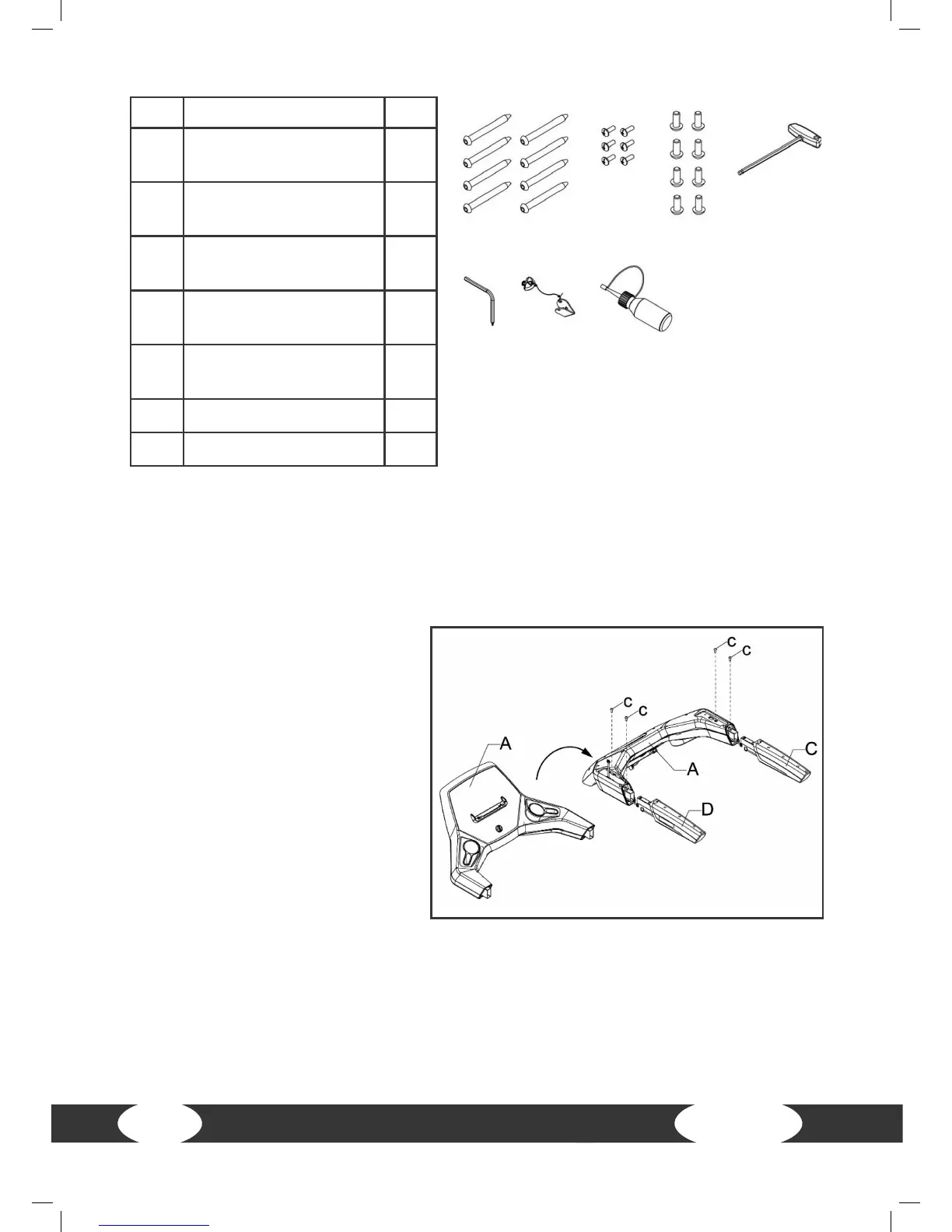 c
c
c
c
A
A
C
D