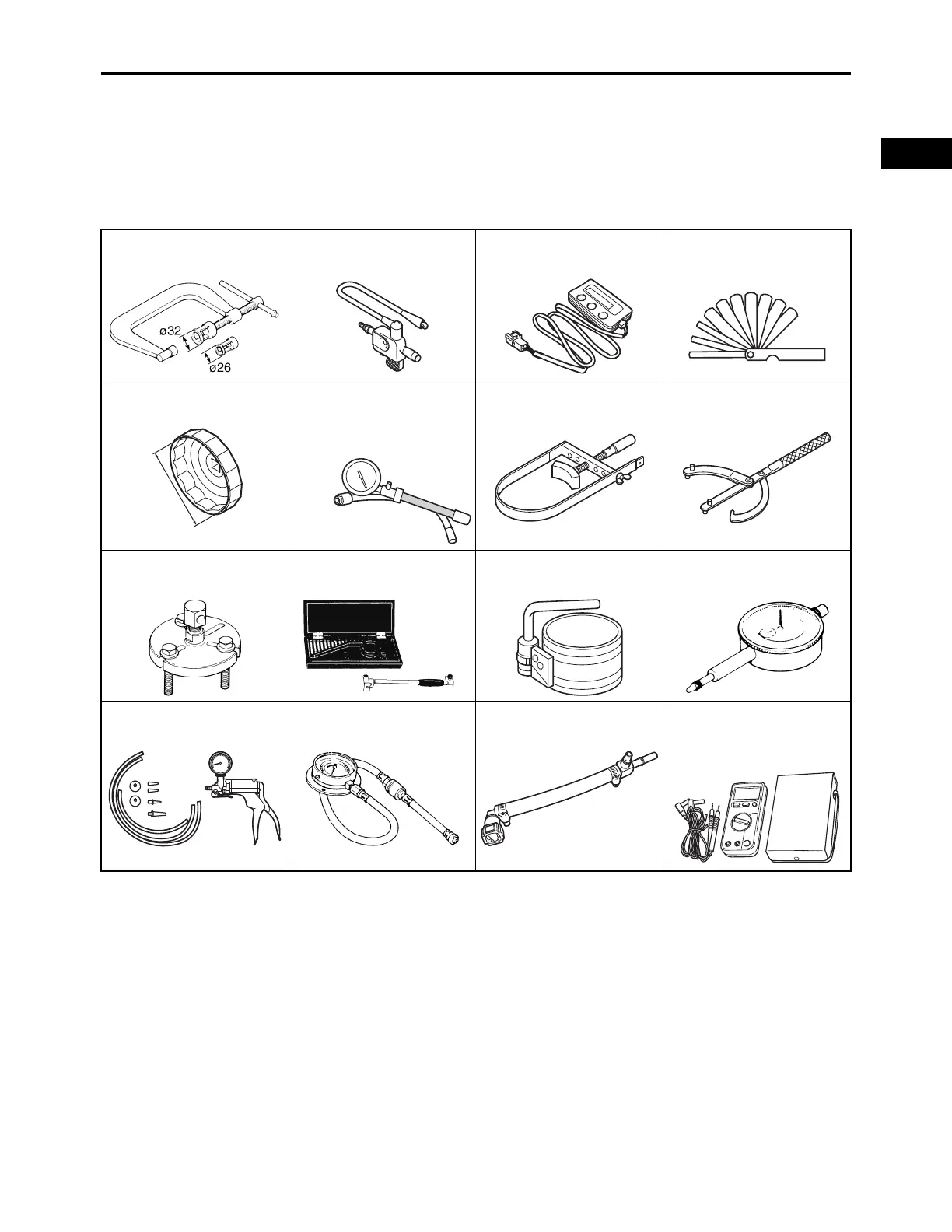 ø32
ø26