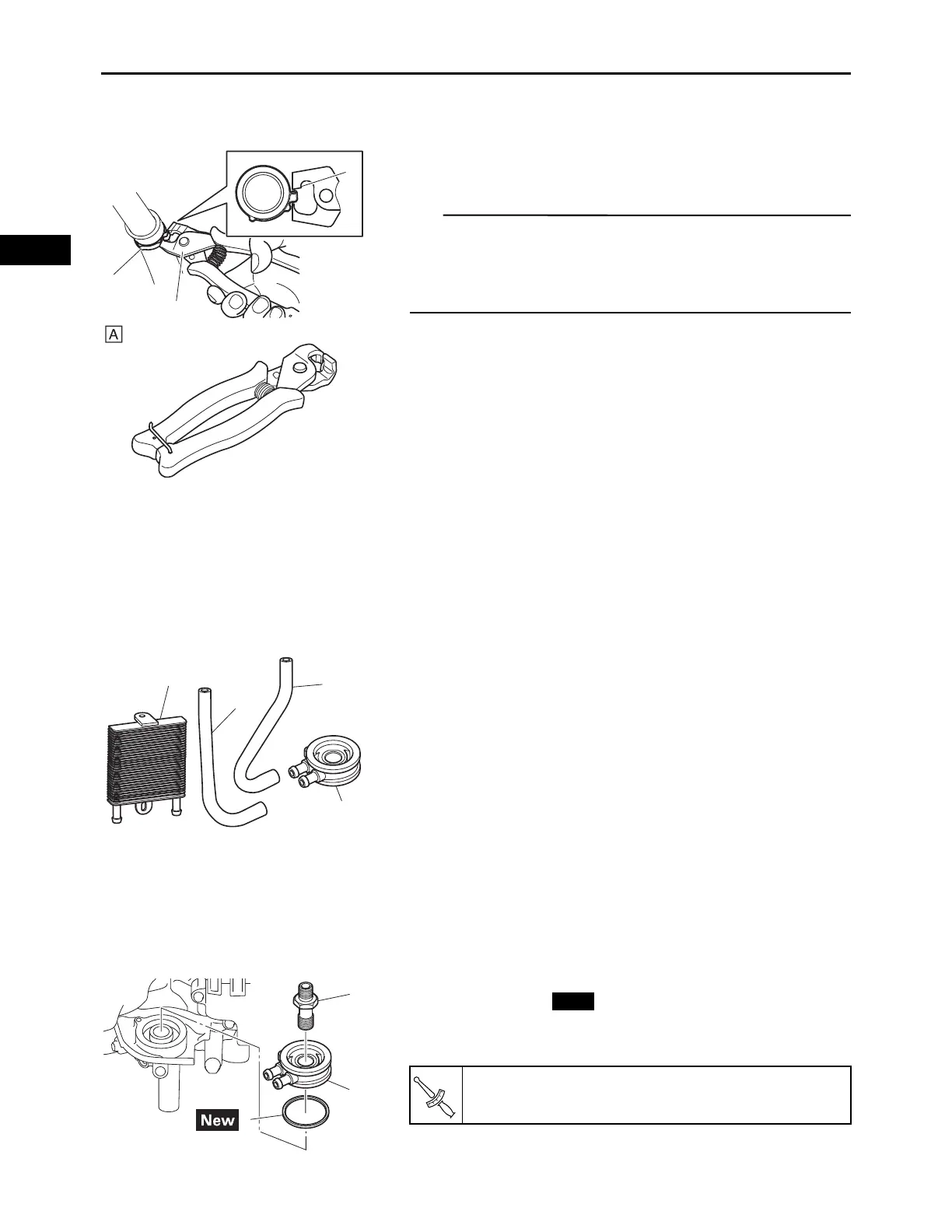 A

New