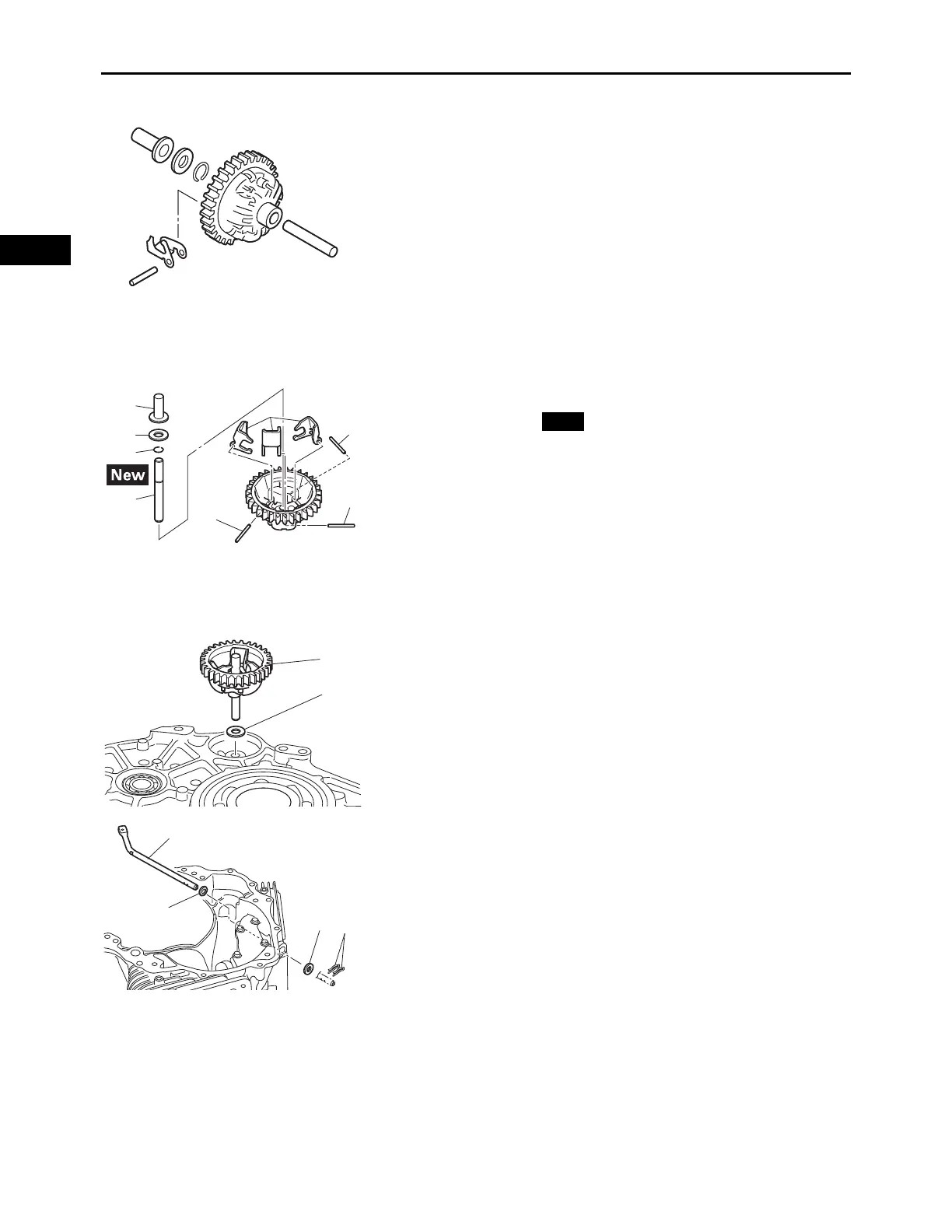 New