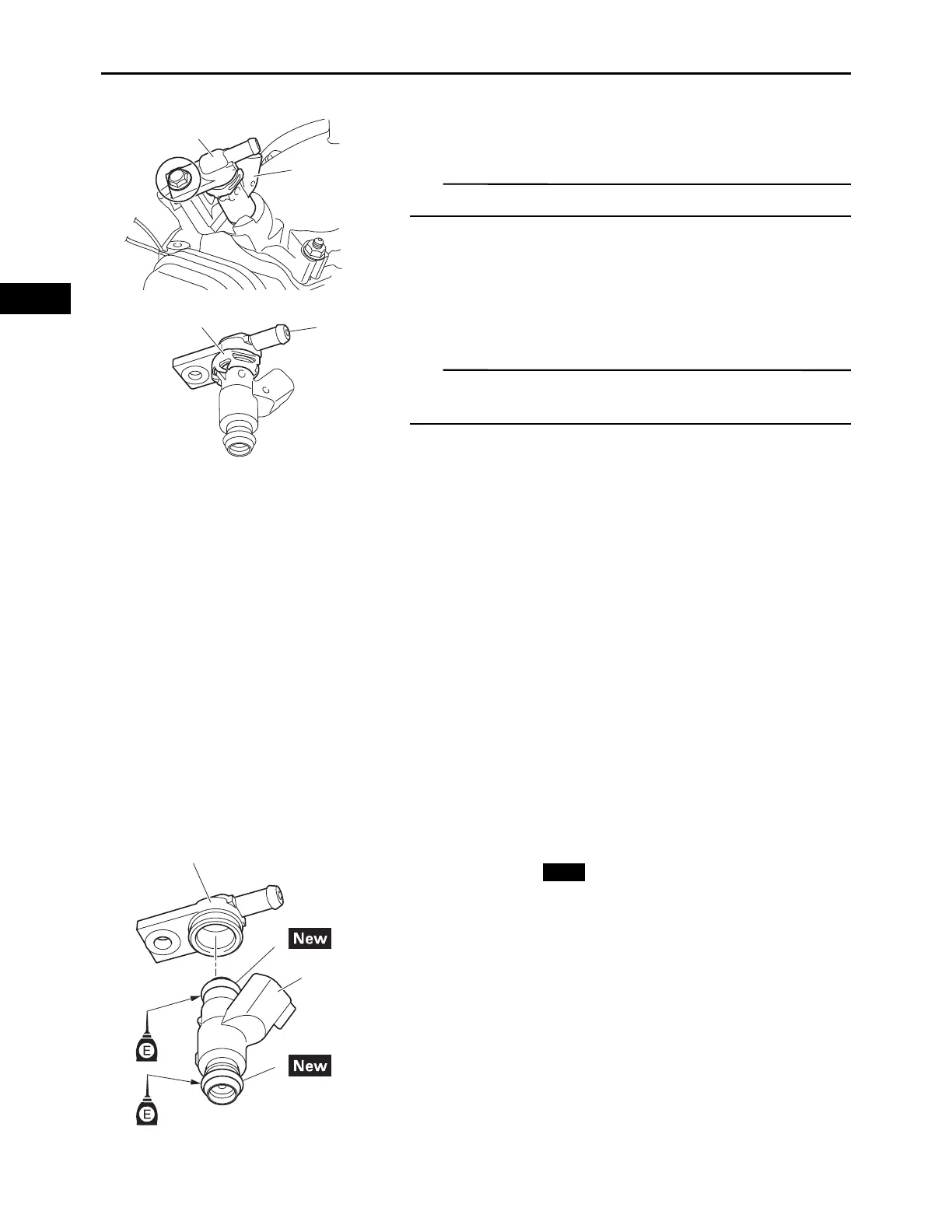 New

E

New

E