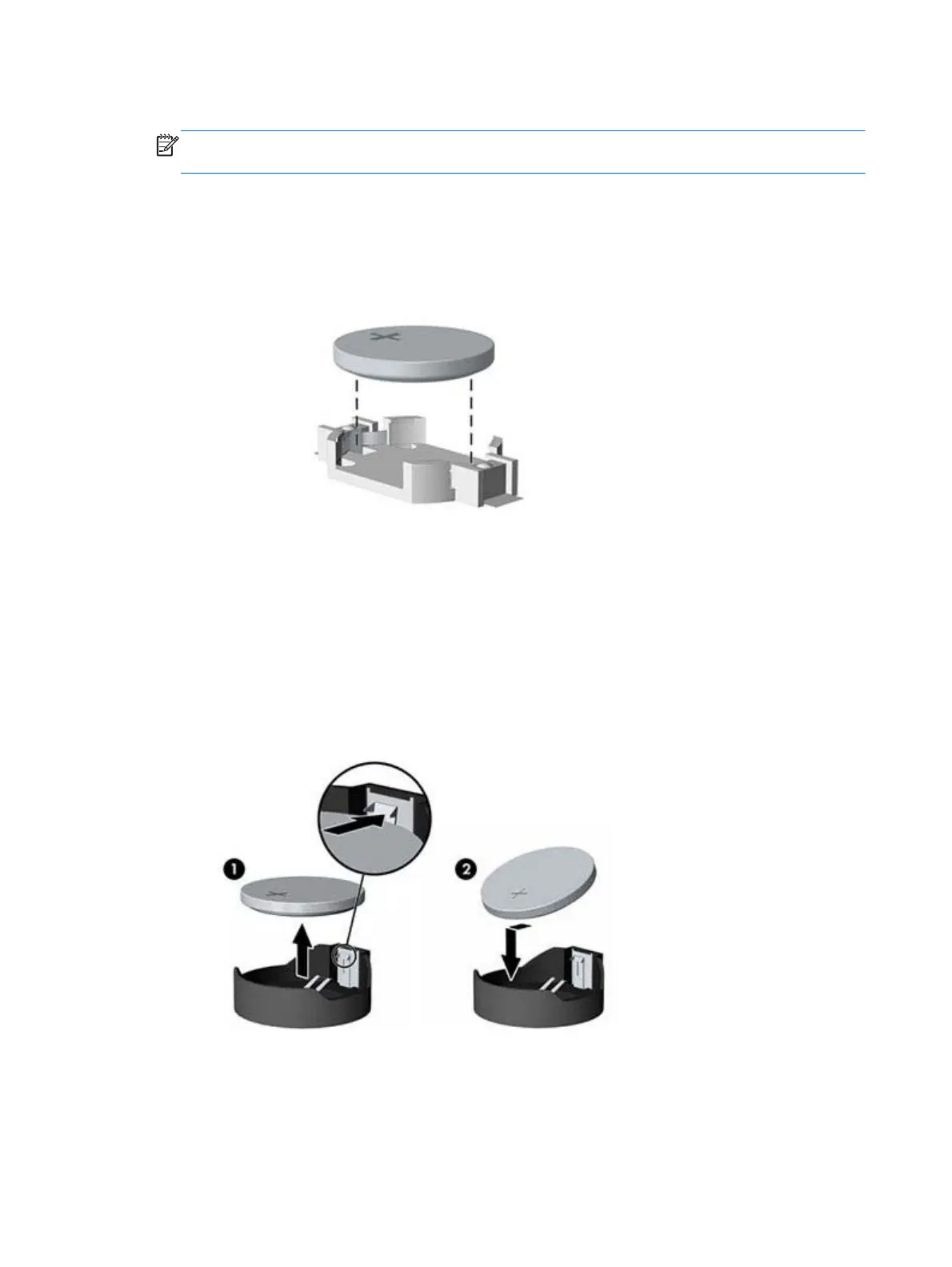 1

2