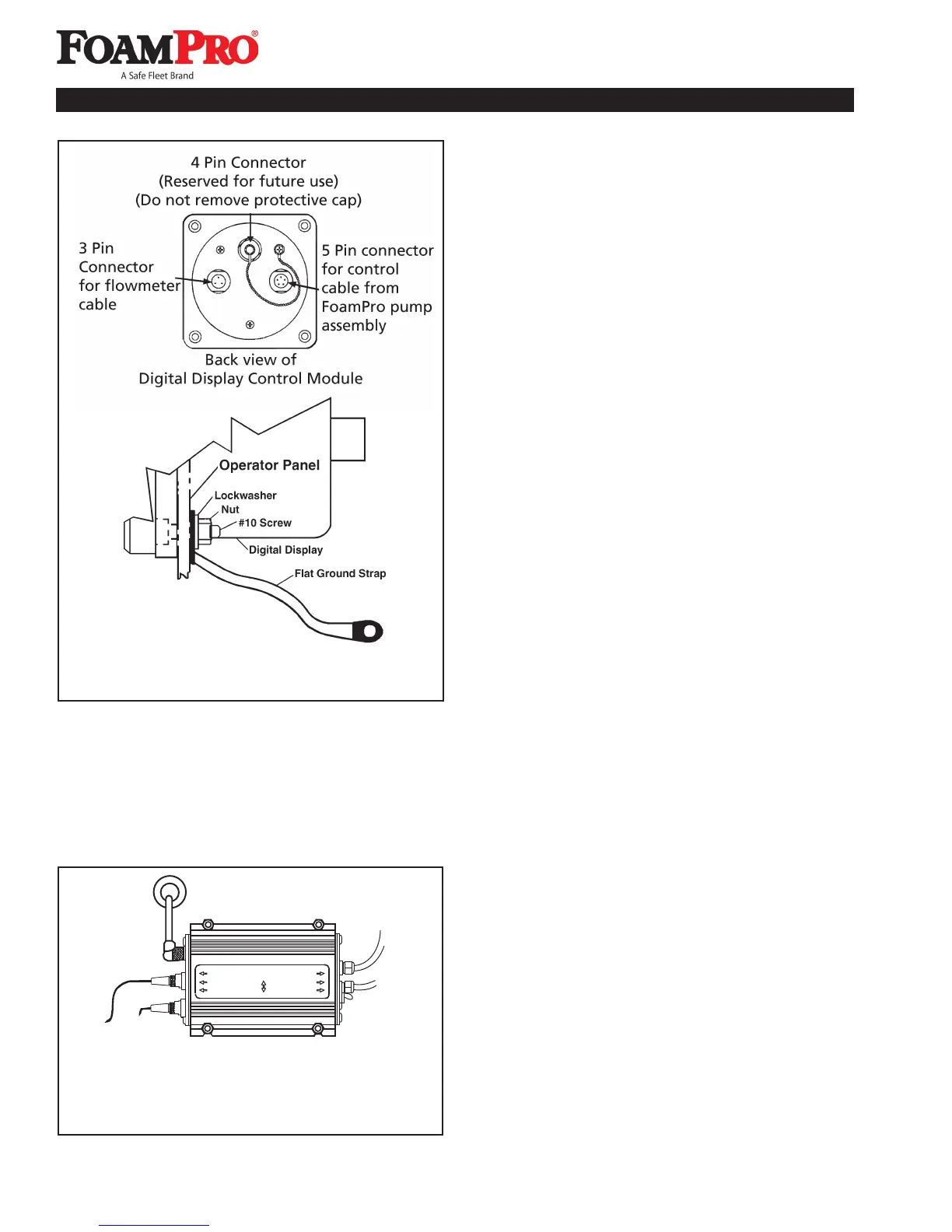 FOAMPRO®
A Safe Fleet Brand

4 Pin Connector
(Reserved for future use)
(Do not remove protective cap)

3 Pin Connector for flowmeter cable

5 Pin connector for control cable from FoamPro pump assembly

Back view of
Digital Display Control Module

Operator Panel
Lockwasher
Nut
#10 Screw
Digital Display
Flat Ground Strap