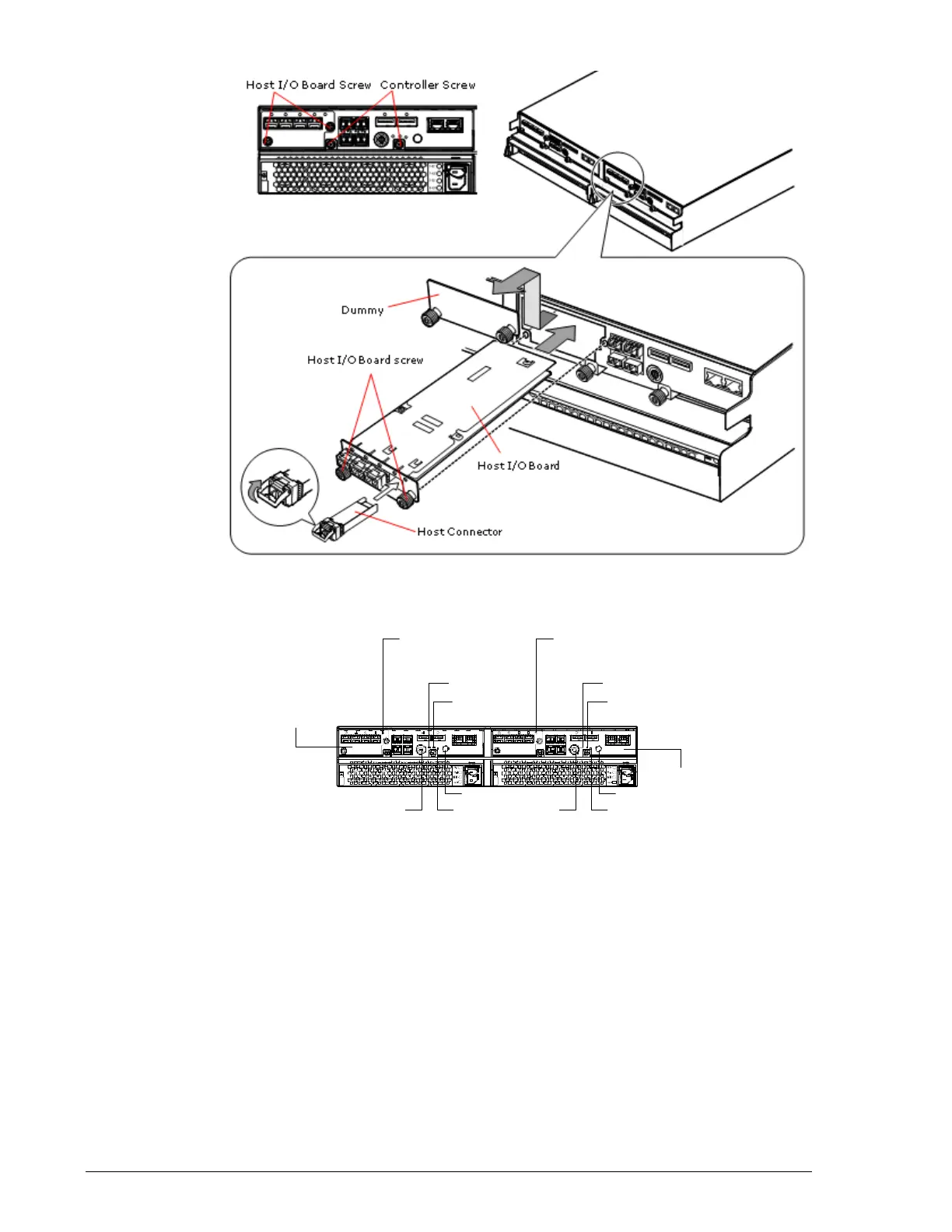 Host I/O Board Screw Controller Screw

Dummy

Host I/O Board screw

Host I/O Board

Host Connector