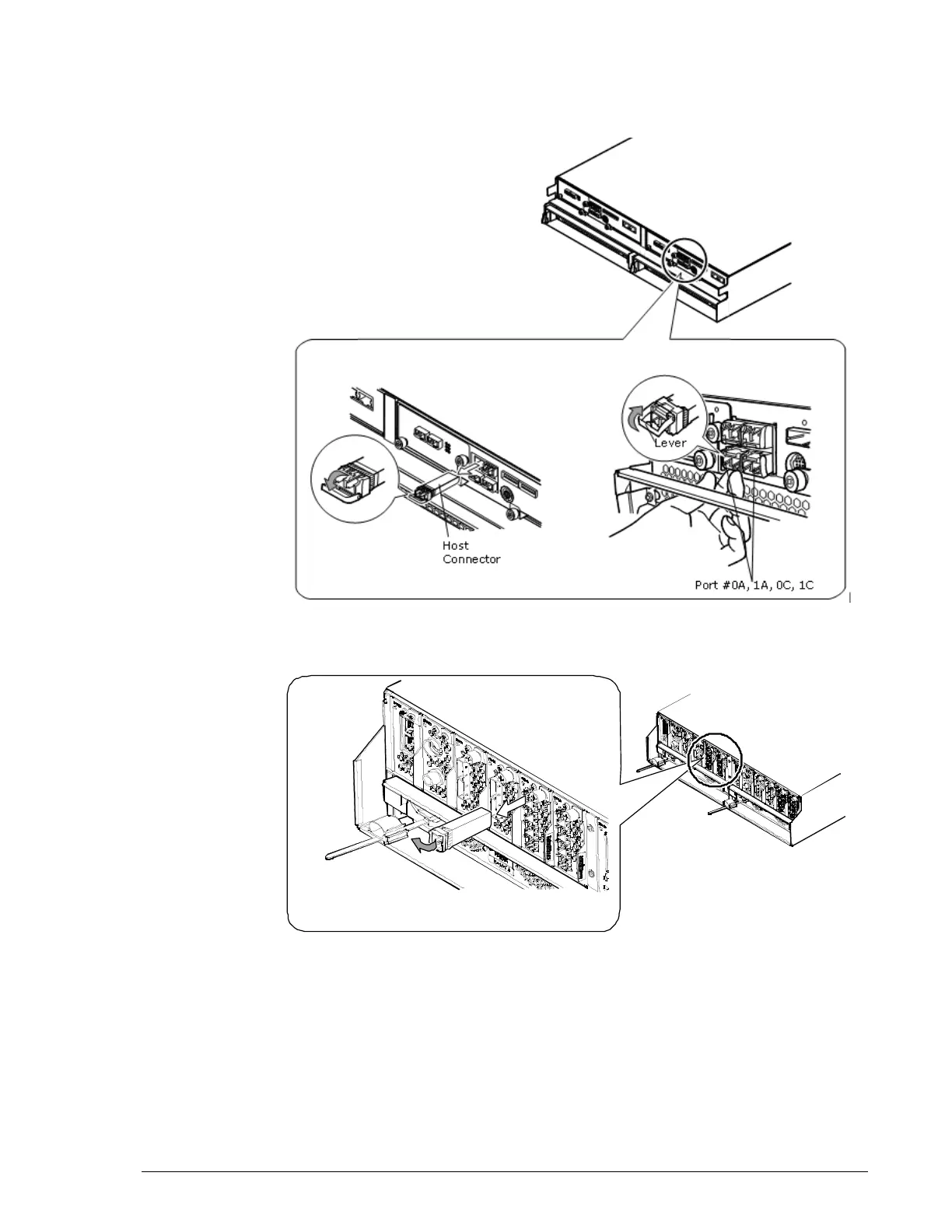 Lever

Host Connector

Port #0A, 1A, 0C, 1C