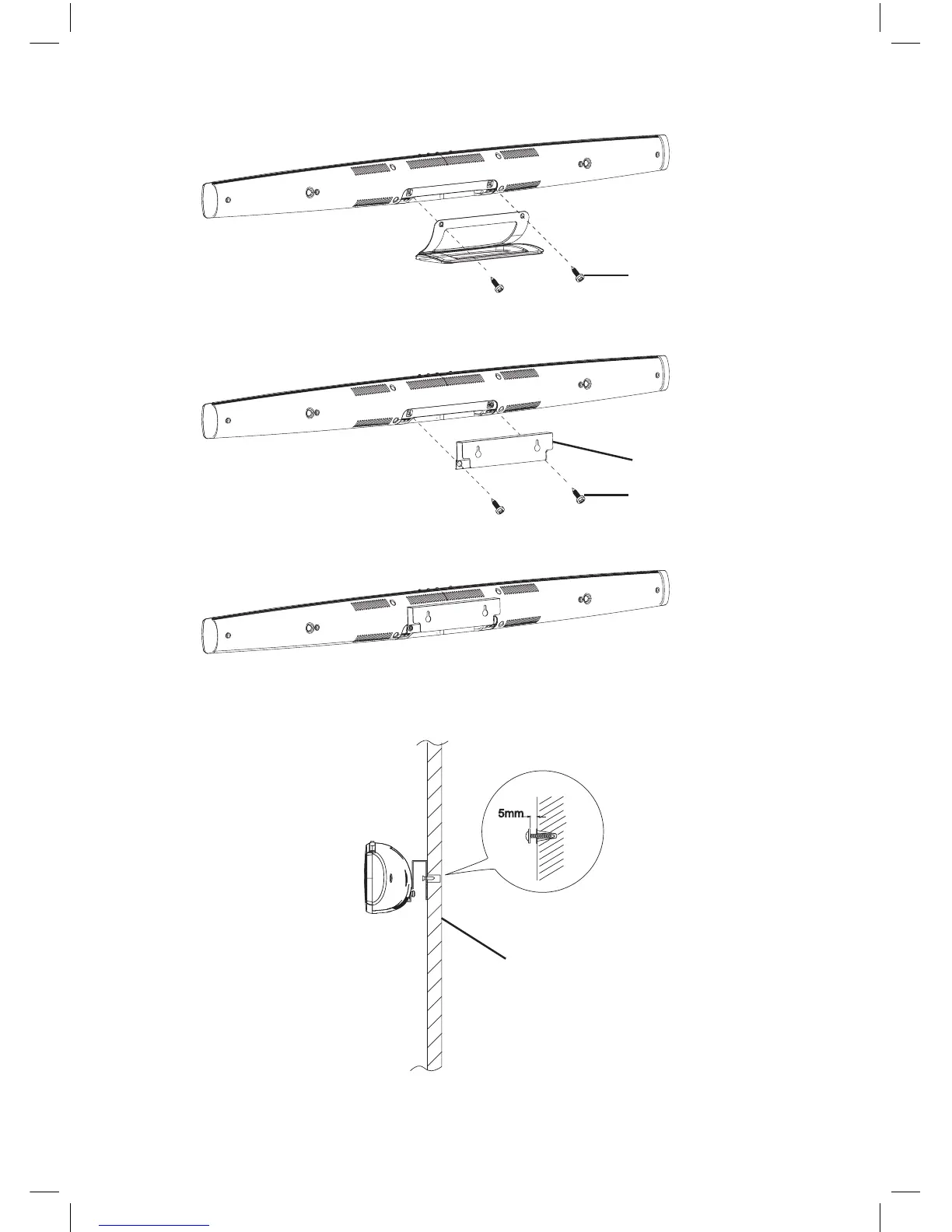 5mm