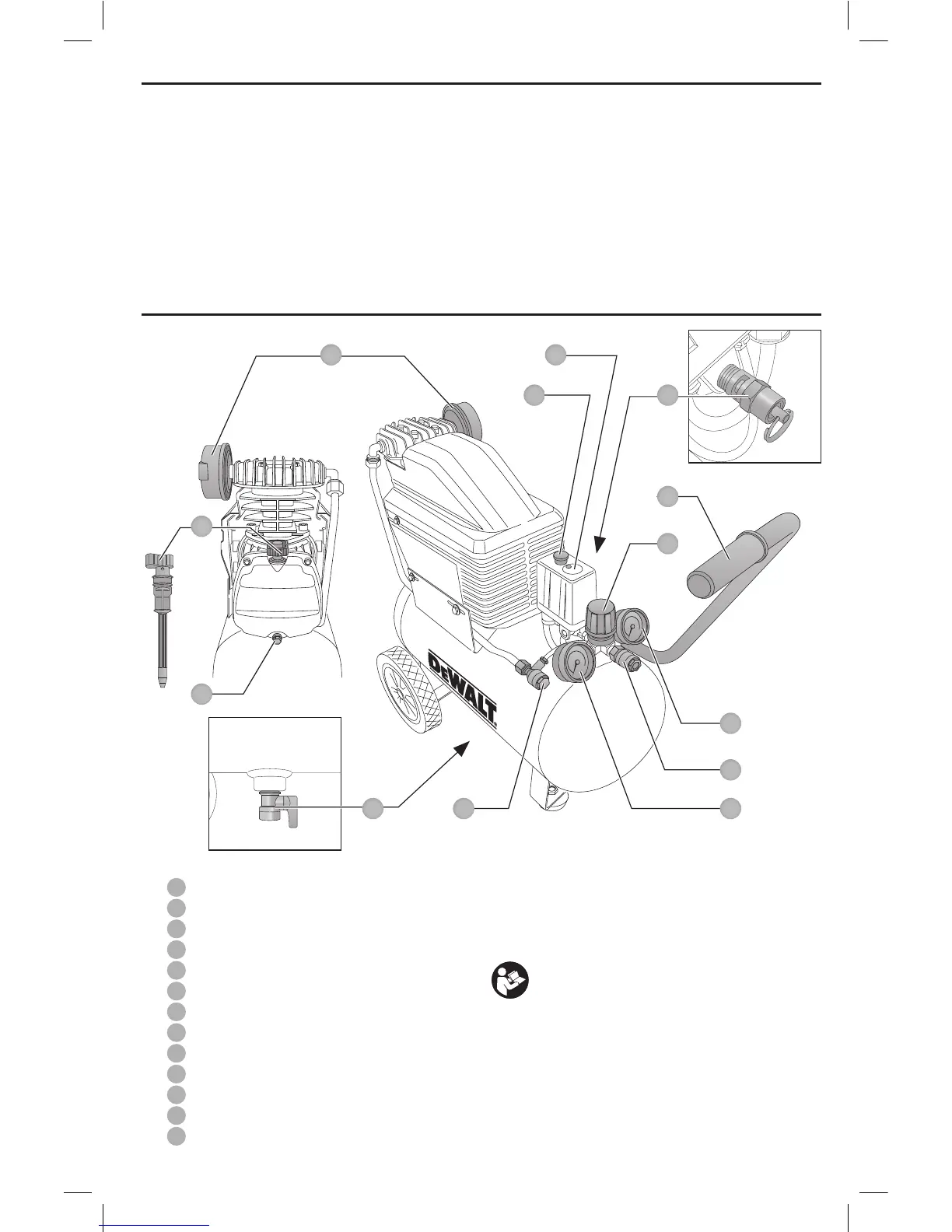 DEWALT