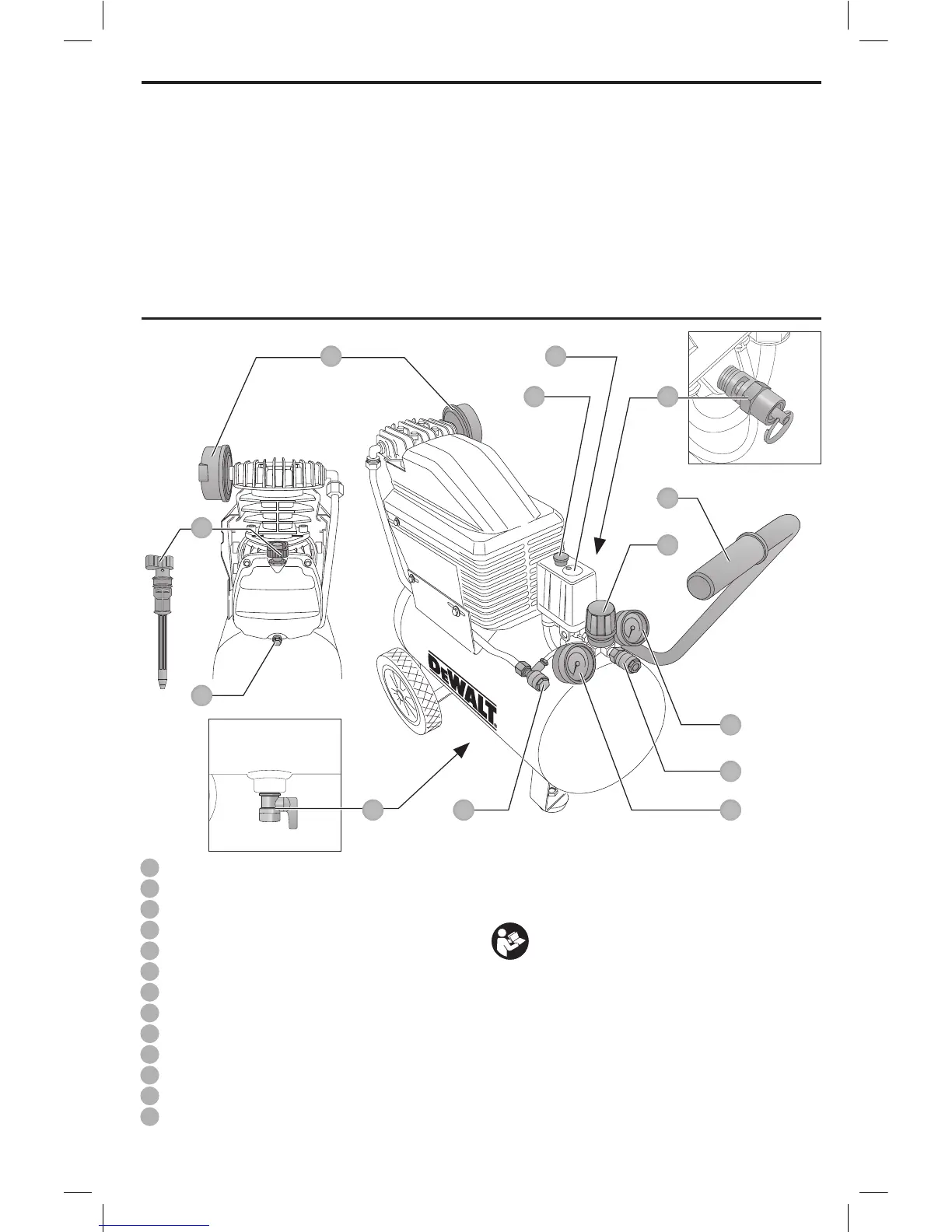 DEWALT