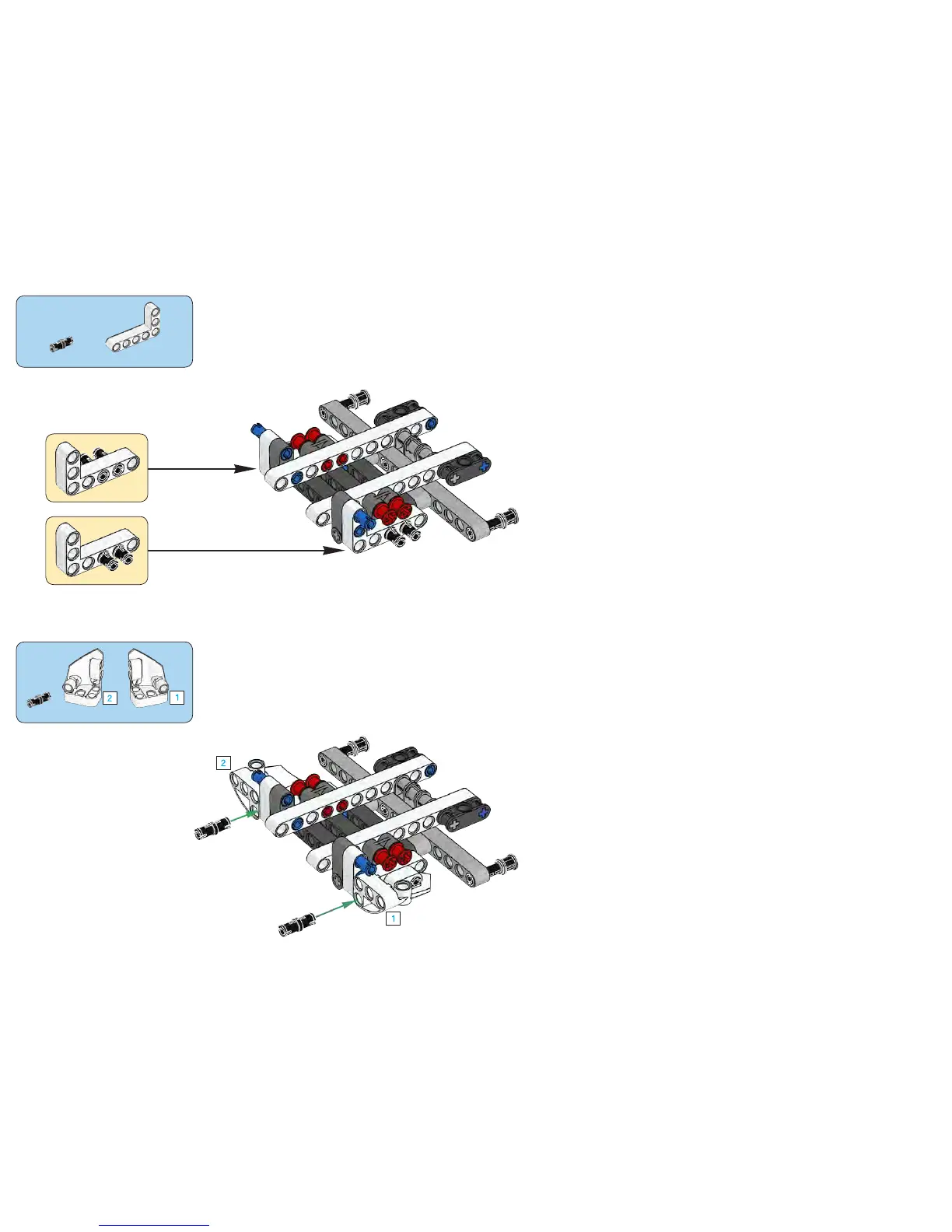 2
1
2
1