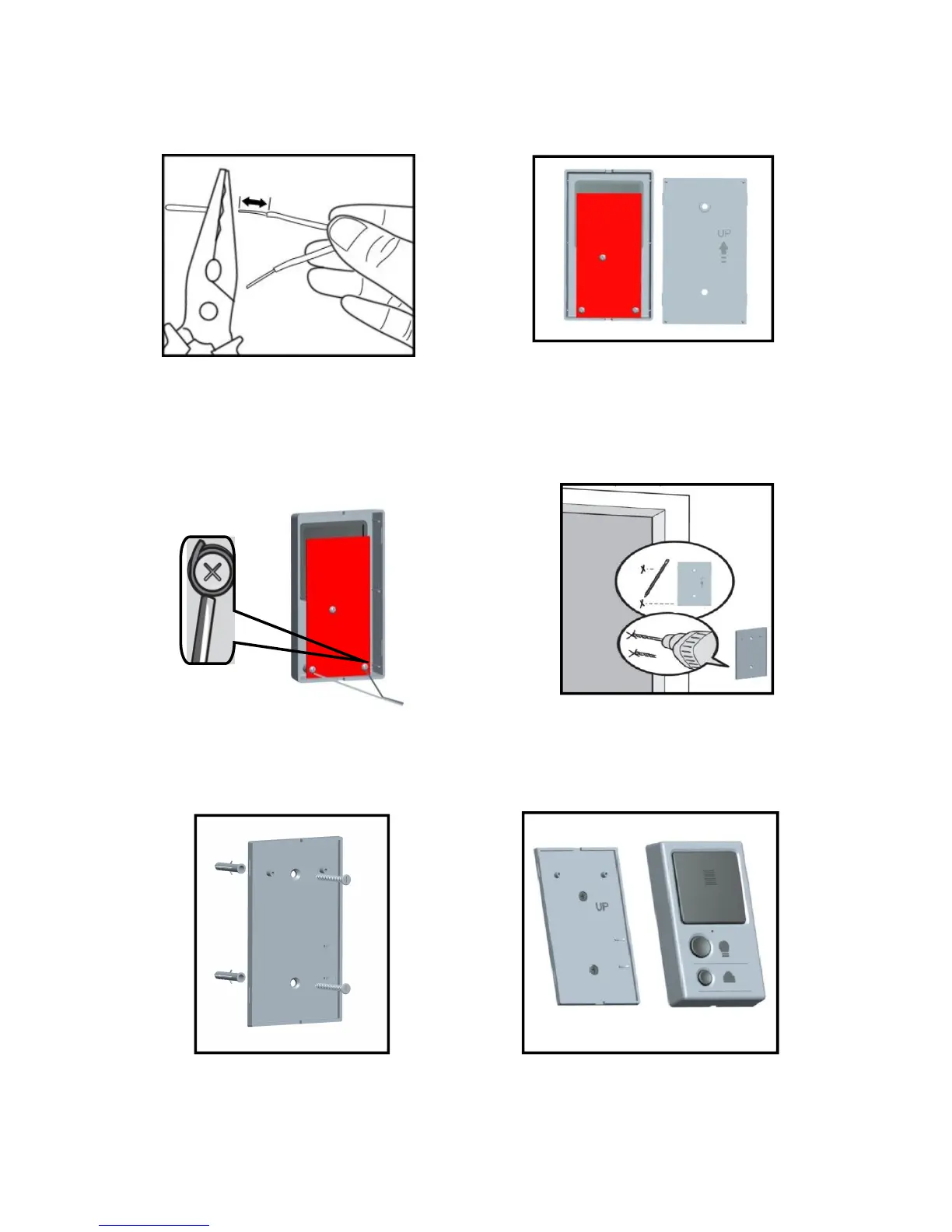 UP

UP