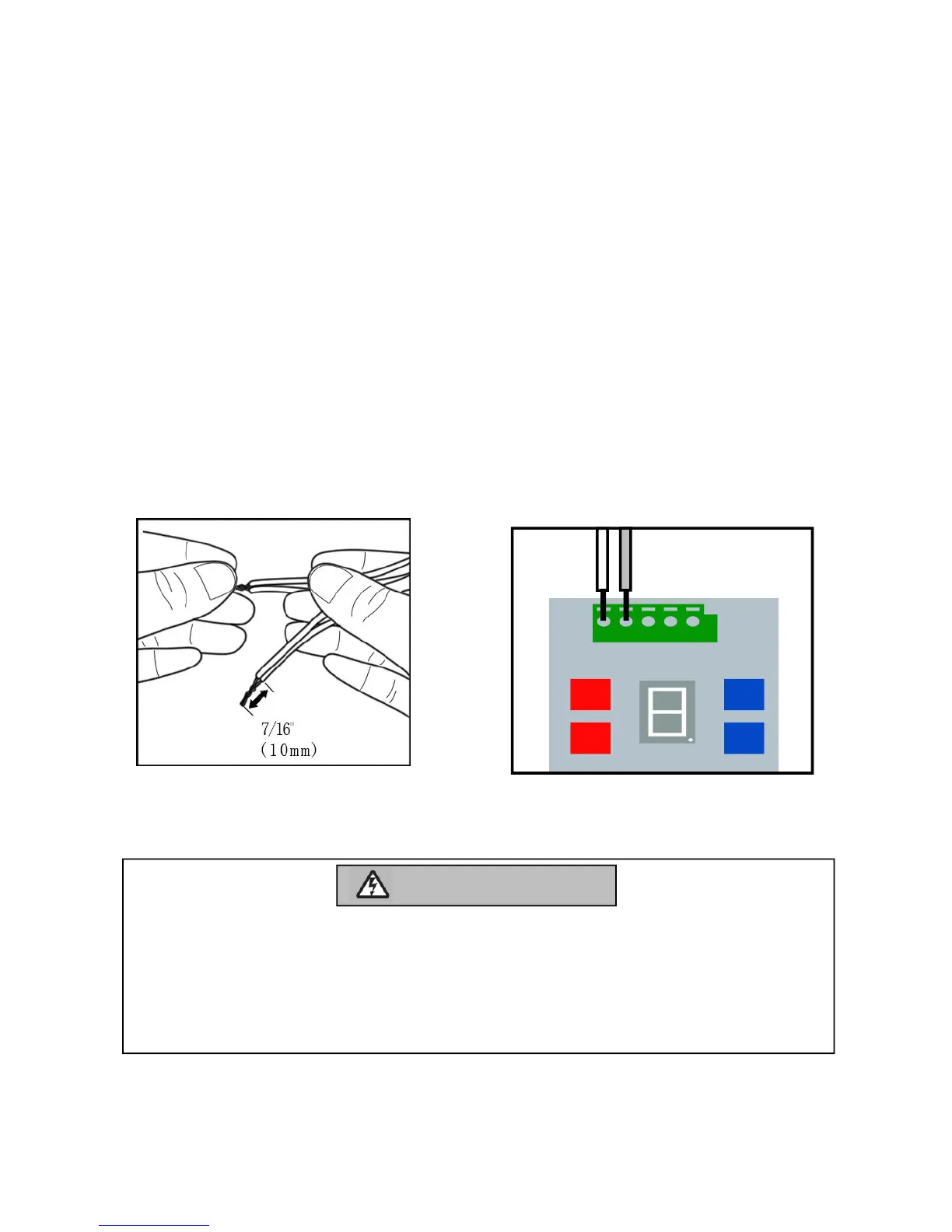 7/16"
(10mm)