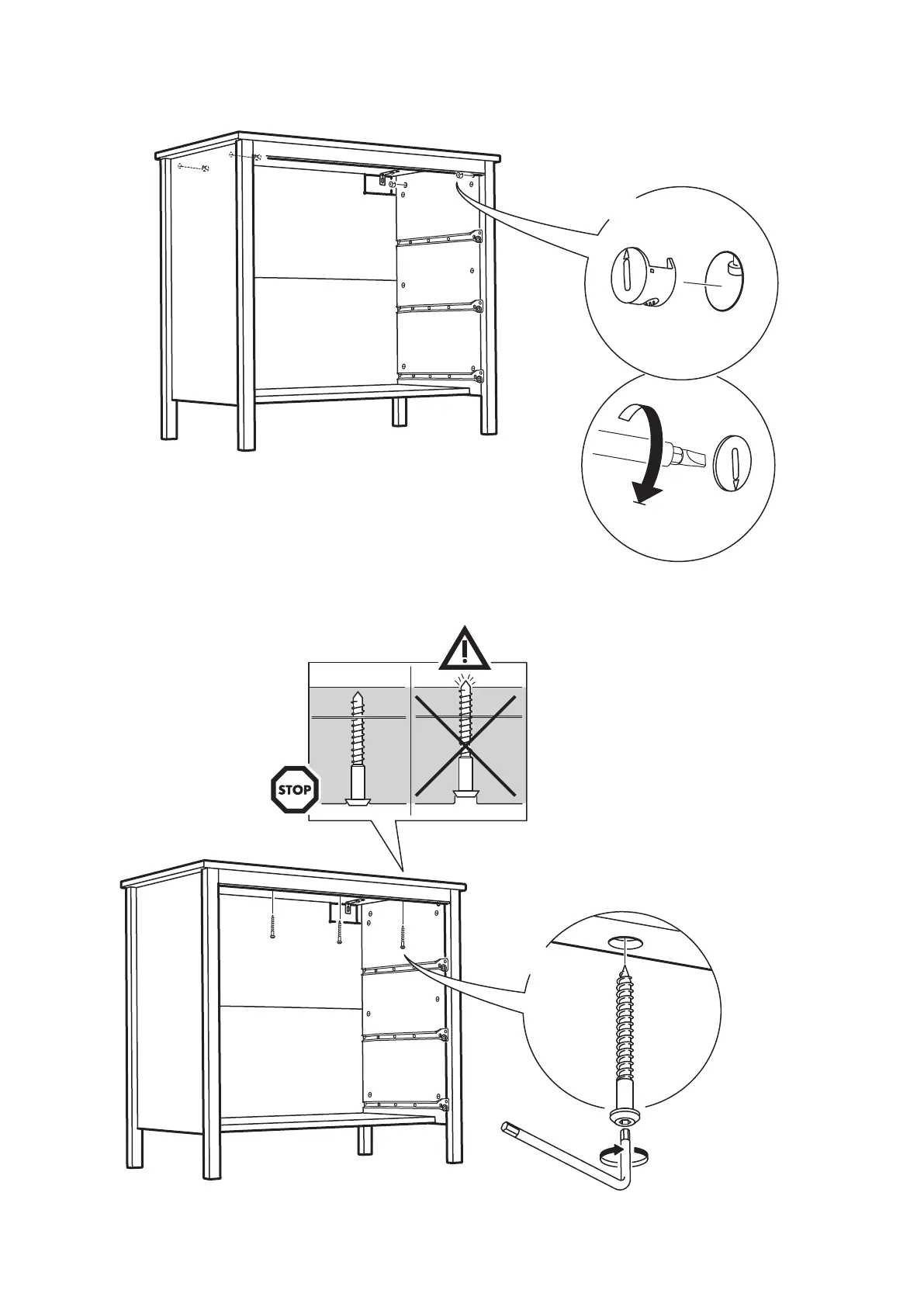 STOP