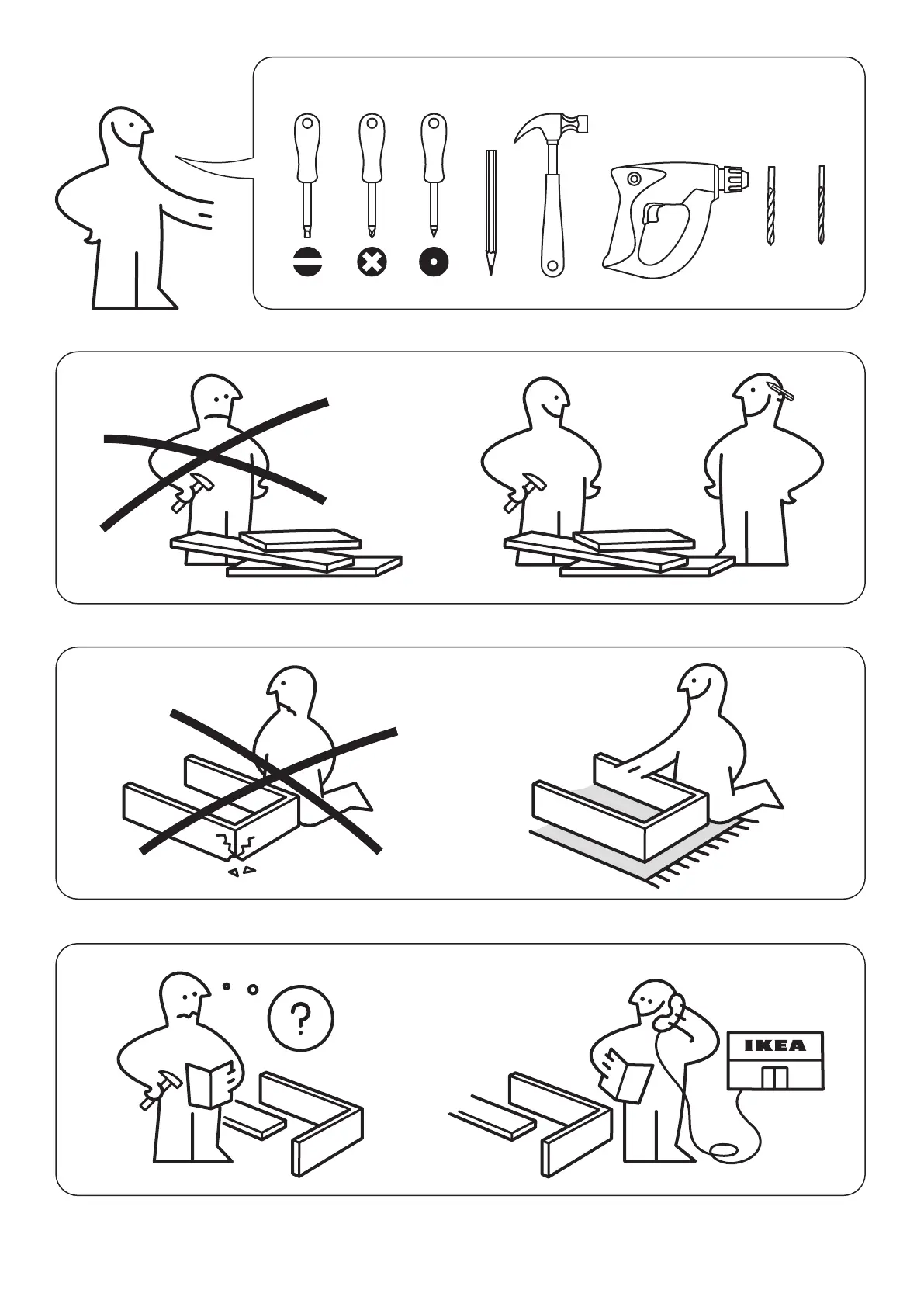 ?

IKEA