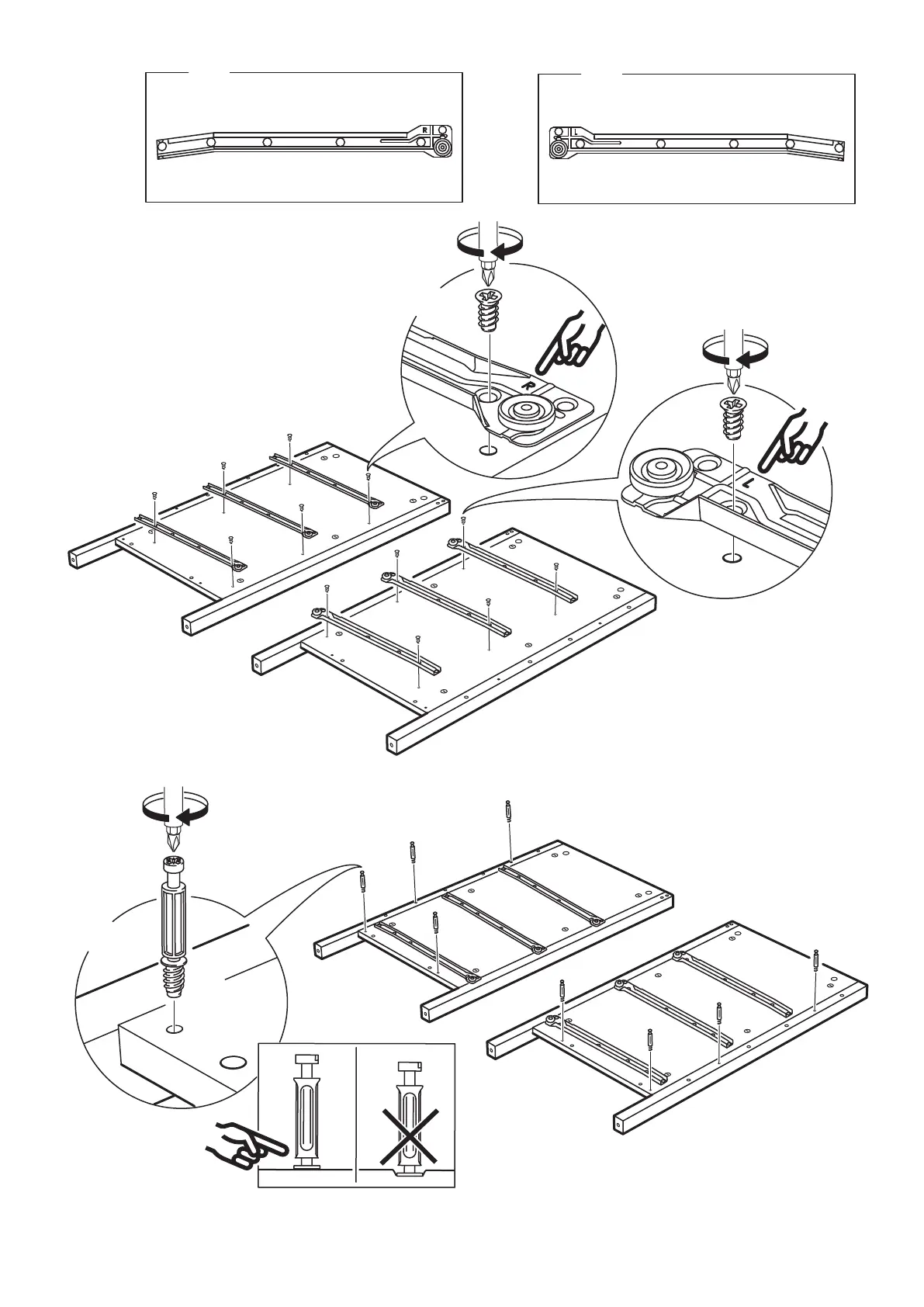 R

R

L